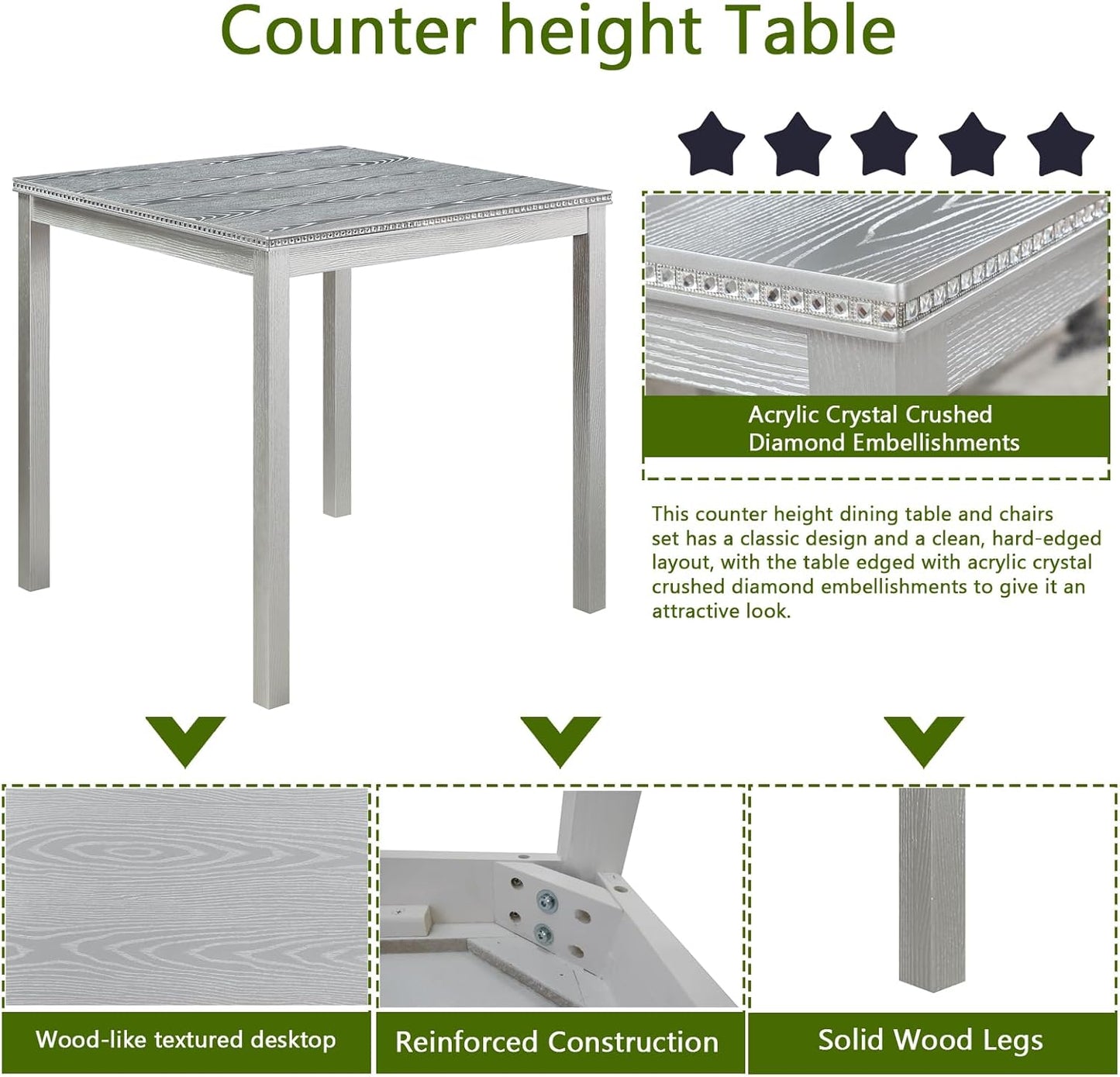 Counter height Table

Acrylic Crystal Crushed Diamond Embellishments

This counter height dining table and chairs set has a classic design and a clean, hard-edged layout, with the table edged with acrylic crystal crushed diamond embellishments to give it an attractive look.

Wood-like textured desktop

Reinforced Construction

Solid Wood Legs