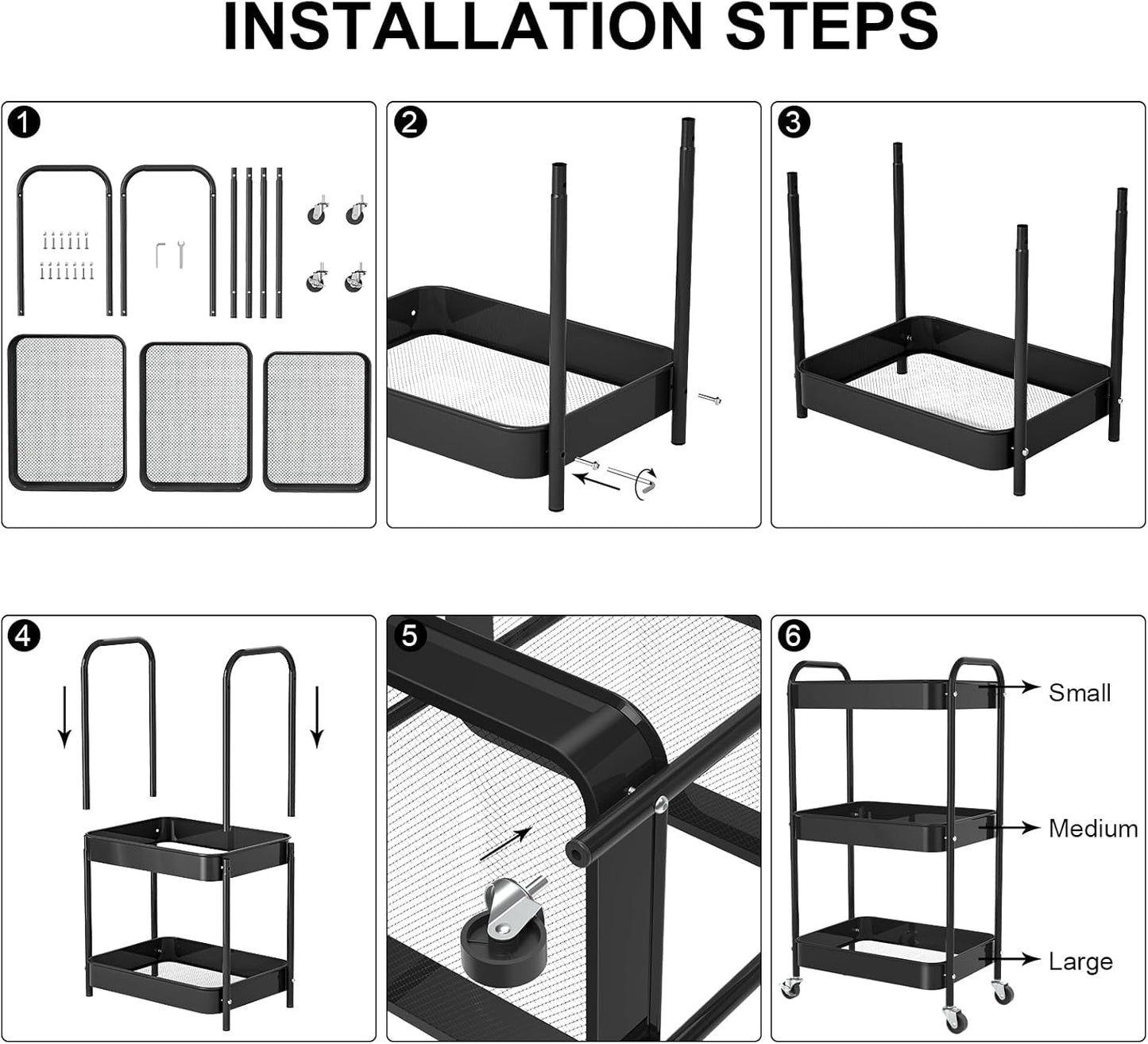 INSTALLATION STEPS

1

2

3

4

5

6

Small

Medium

Large