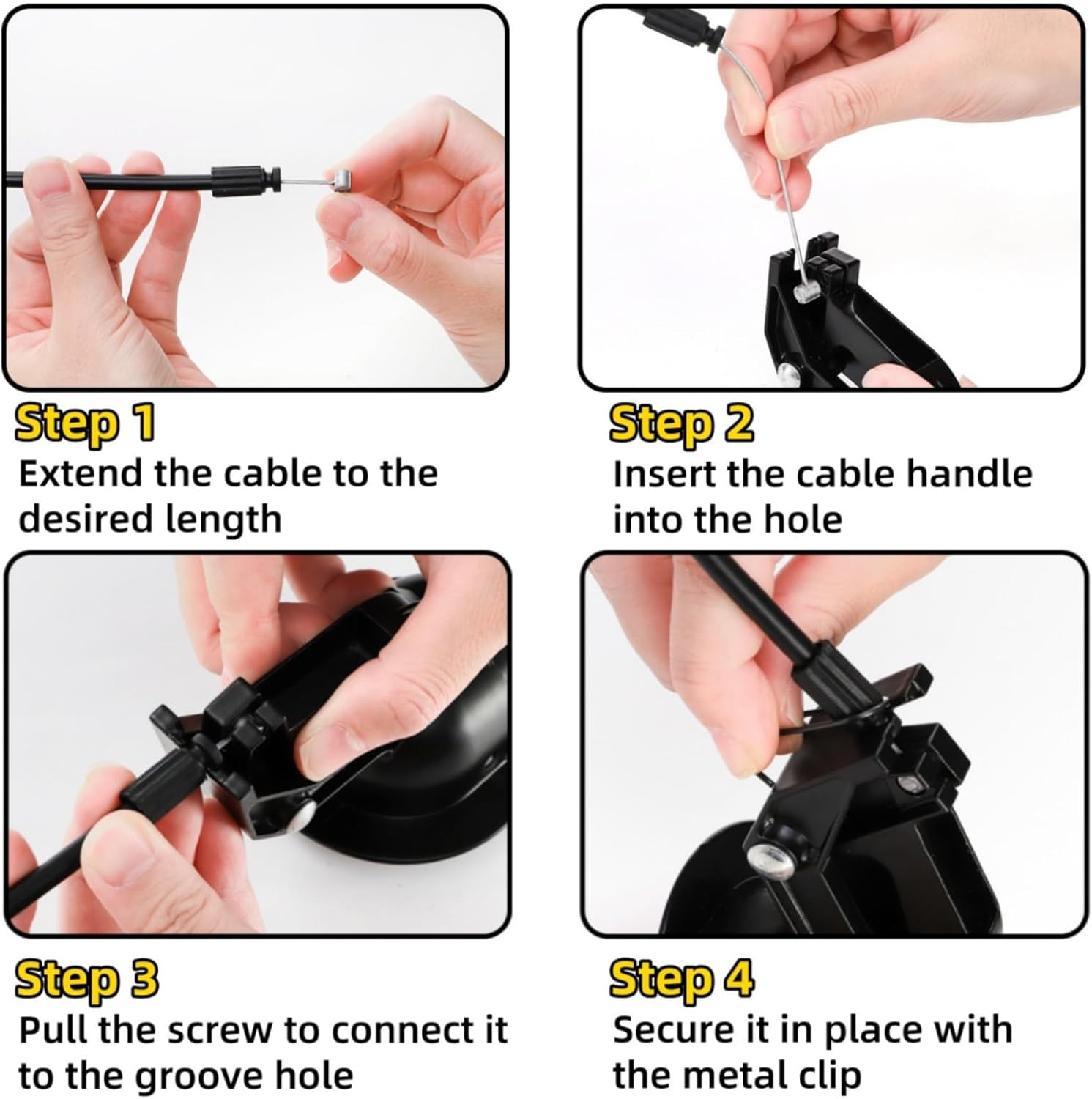 Step 1
Extend the cable to the desired length

Step 2
Insert the cable handle into the hole

Step 3
Pull the screw to connect it to the groove hole

Step 4
Secure it in place with the metal clip