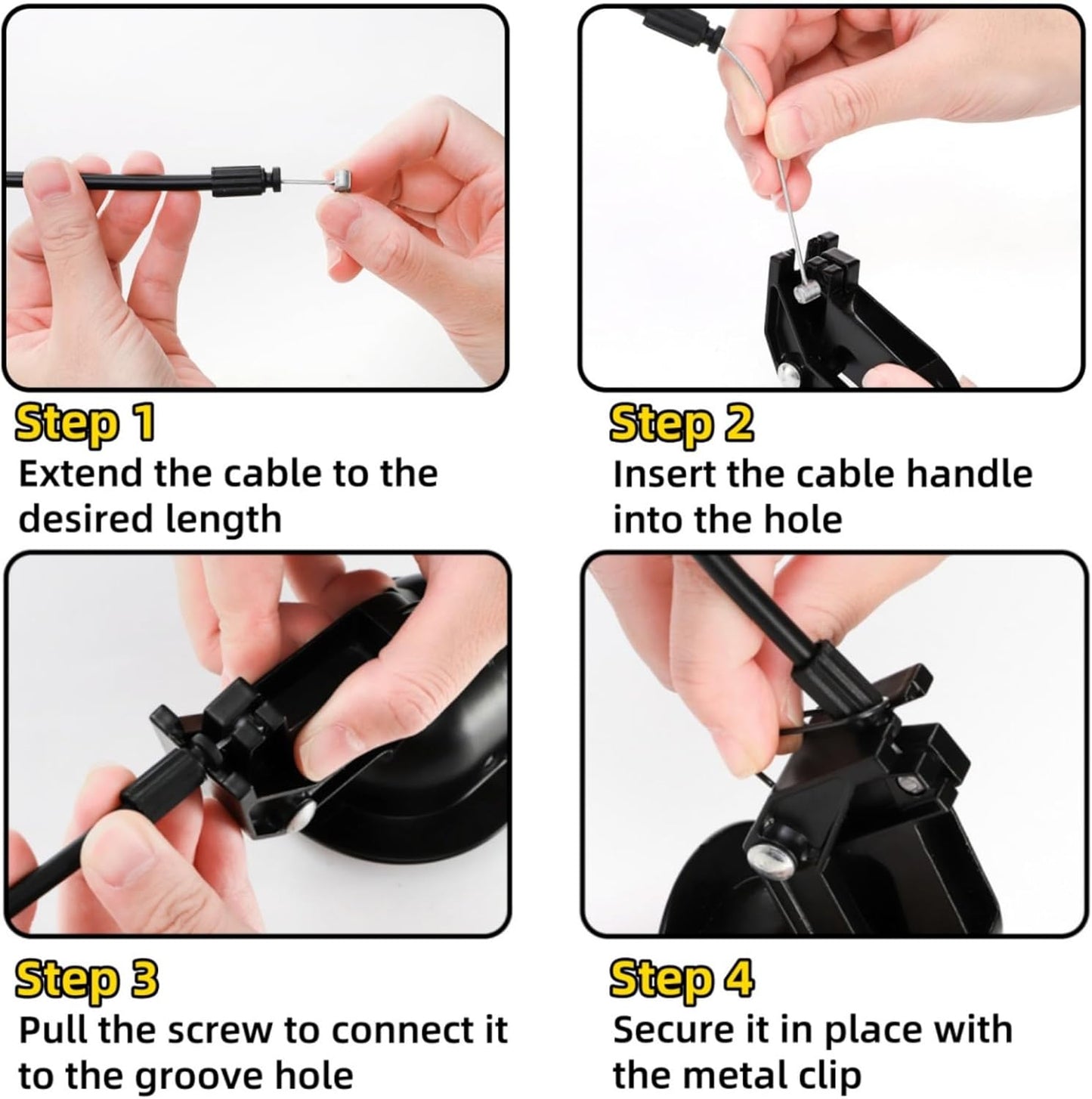 Step 1
Extend the cable to the desired length

Step 2
Insert the cable handle into the hole

Step 3
Pull the screw to connect it to the groove hole

Step 4
Secure it in place with the metal clip