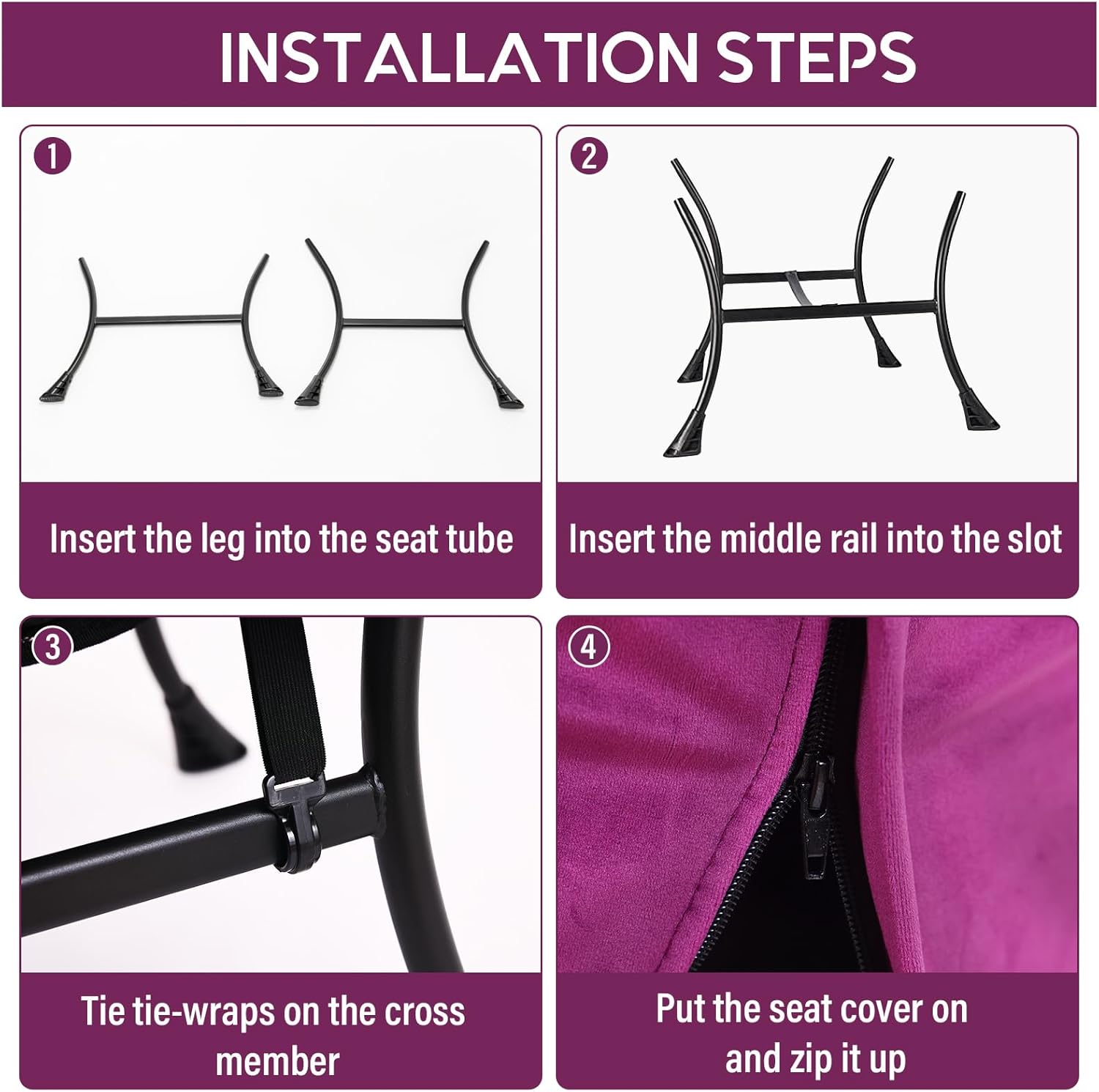 INSTALLATION STEPS

1

Insert the leg into the seat tube

2

Insert the middle rail into the slot

3

Tie tie-wraps on the cross member

4

Put the seat cover on and zip it up