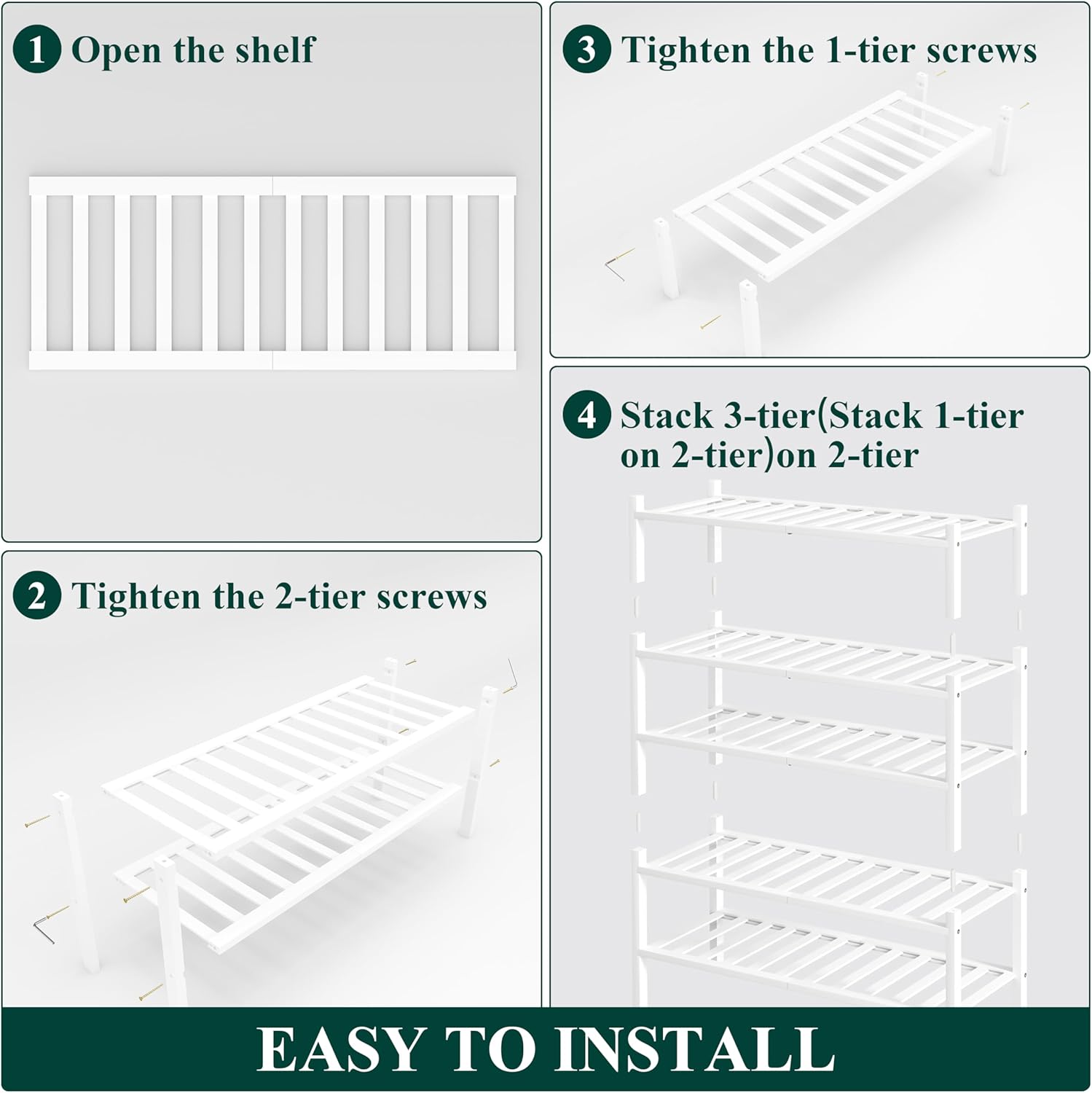 1 Open the shelf

2 Tighten the 2-tier screws

3 Tighten the 1-tier screws

4 Stack 3-tier(Stack 1-tier on 2-tier)on 2-tier

EASY TO INSTALL