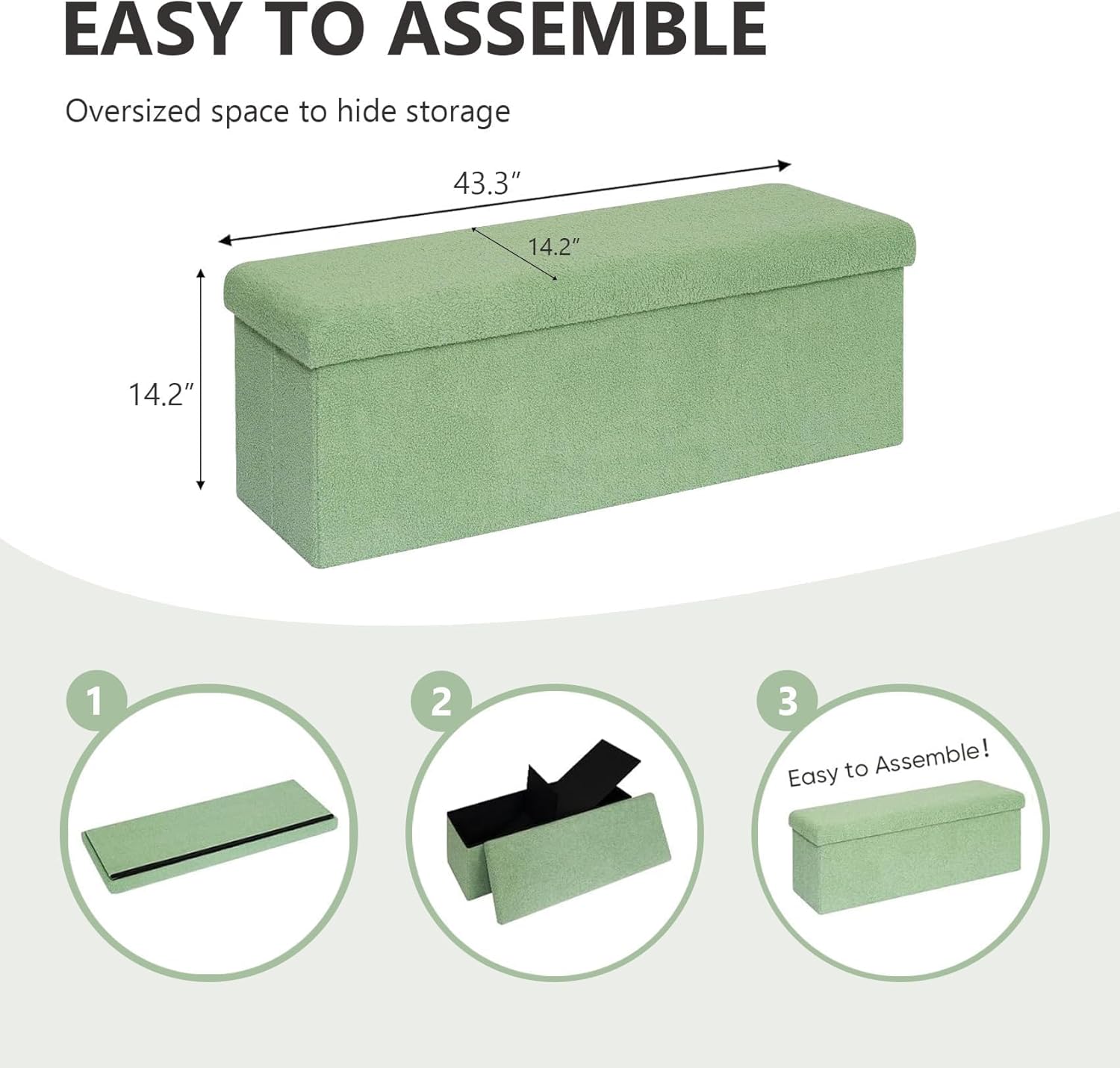 EASY TO ASSEMBLE

Oversized space to hide storage

43.3″

14.2″

14.2″

1

2

3

Easy to Assemble!