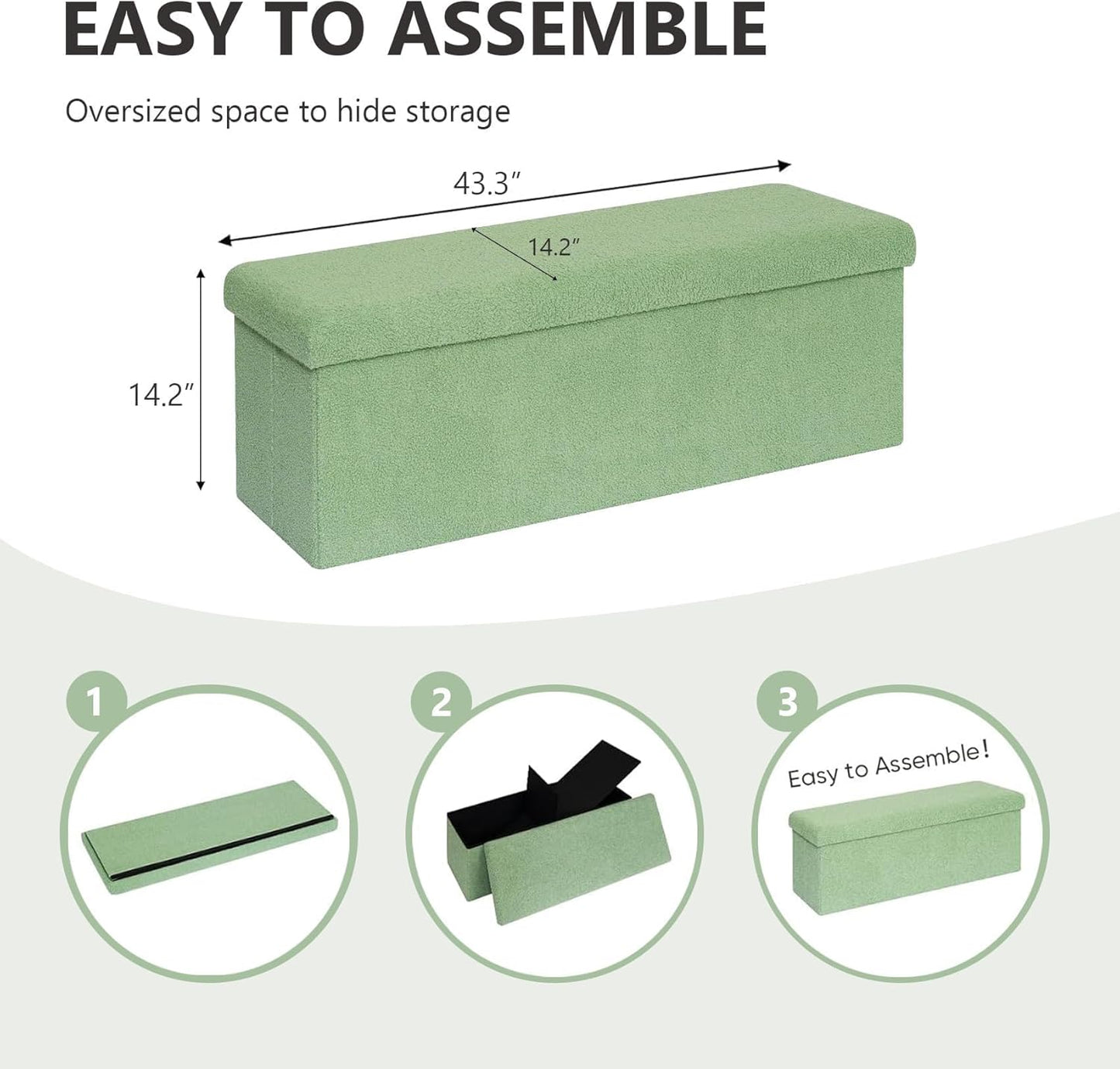 EASY TO ASSEMBLE

Oversized space to hide storage

43.3″

14.2″

14.2″

1

2

3

Easy to Assemble!