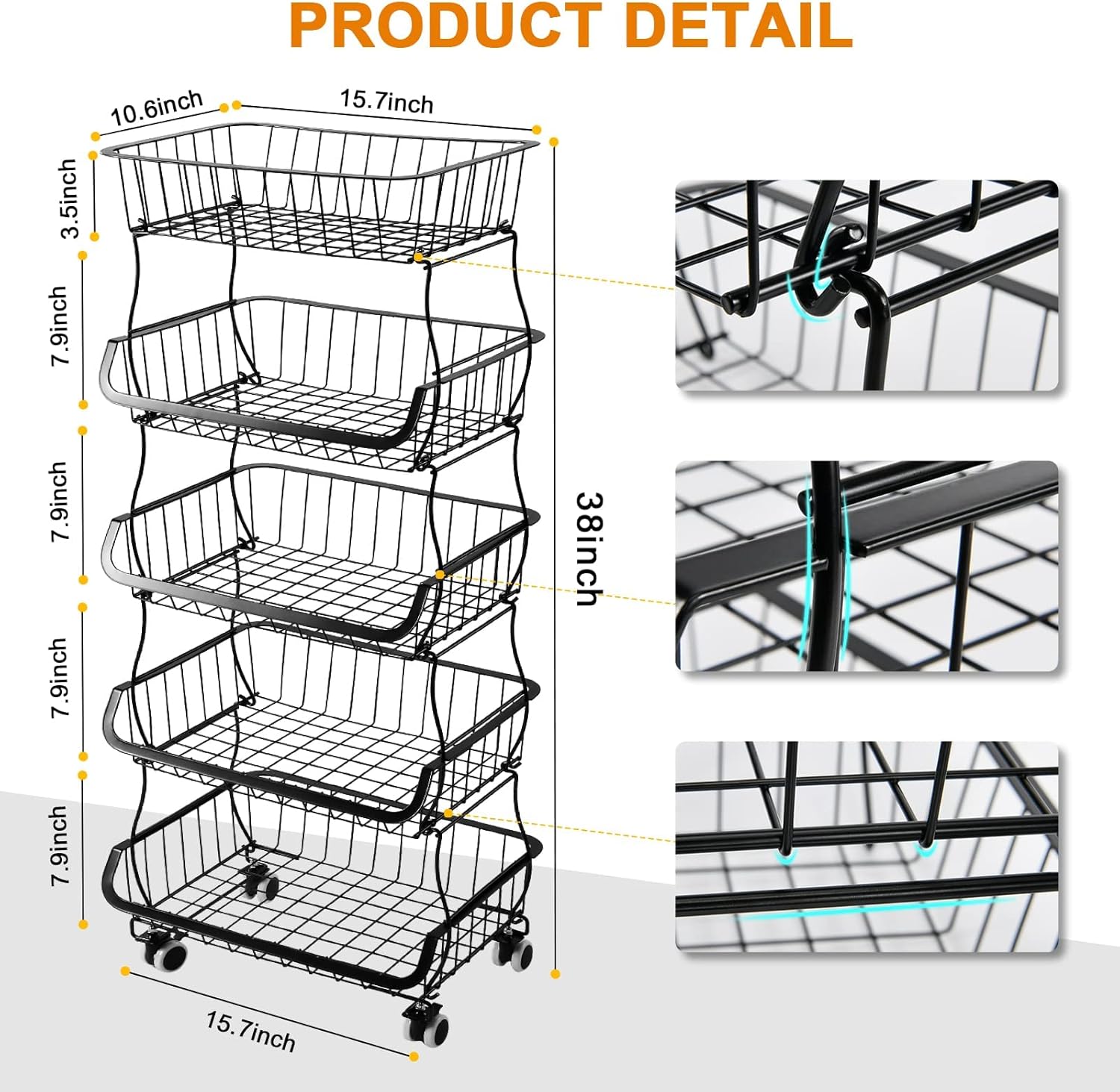 PRODUCT DETAIL

10.6inch
15.7inch
3.5inch
7.9inch
7.9inch
7.9inch
7.9inch
38inch
15.7inch