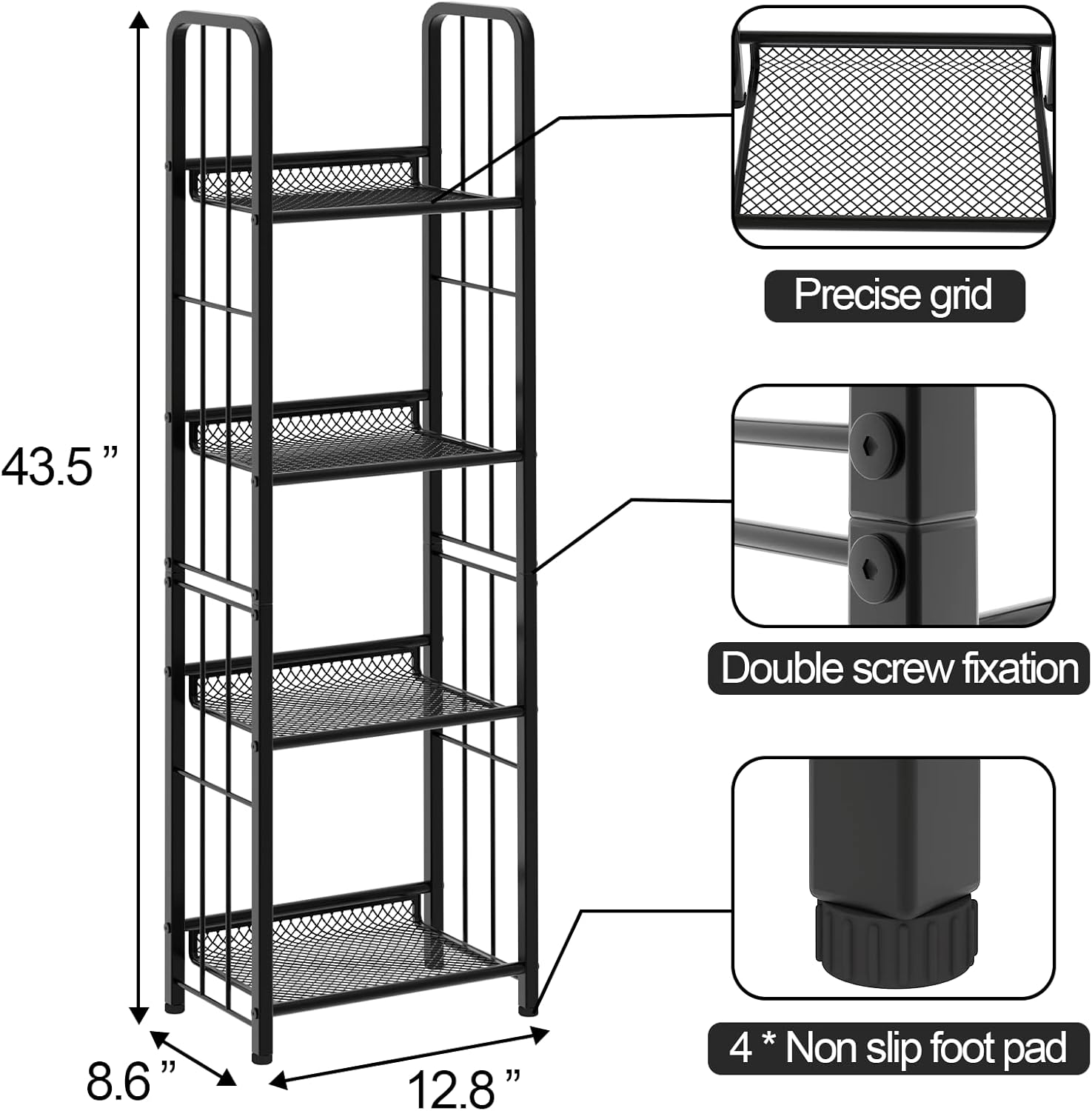 43.5 ”

8.6 ”

12.8 ”

Precise grid

Double screw fixation

4 * Non slip foot pad