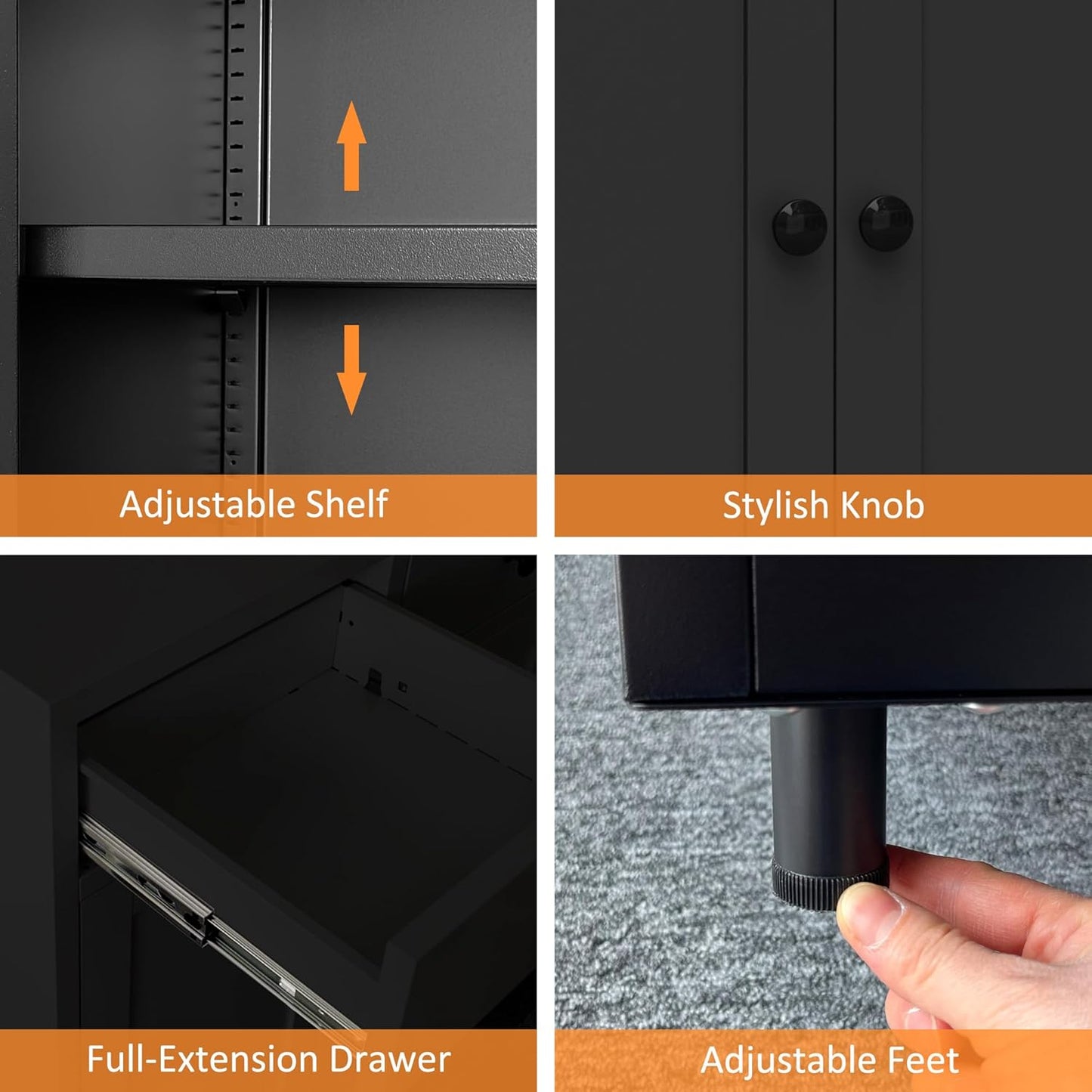 Adjustable Shelf

Stylish Knob

Full-Extension Drawer

Adjustable Feet