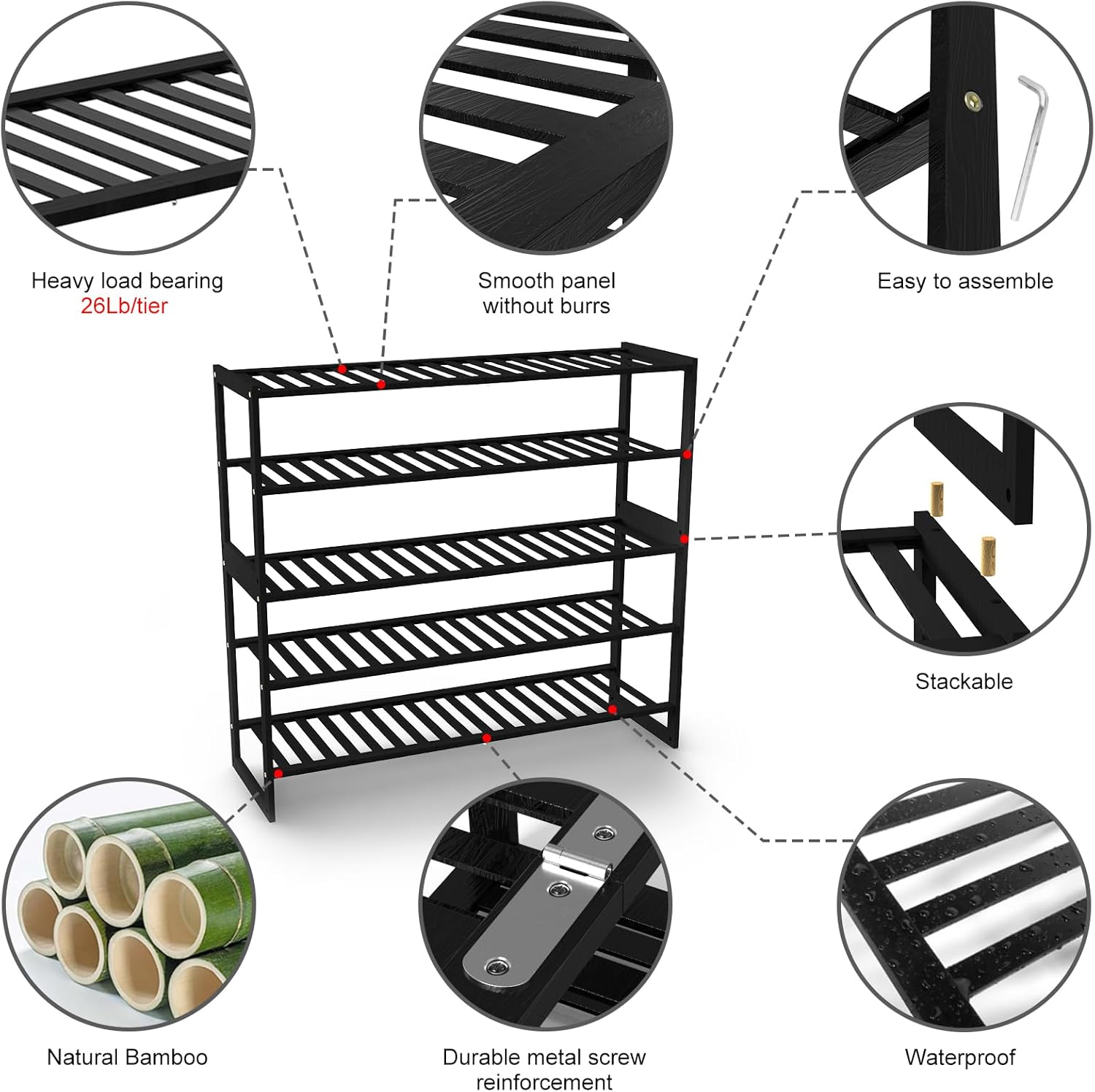 Heavy load bearing
26Lb/tier

Smooth panel without burrs

Easy to assemble

Stackable

Natural Bamboo

Durable metal screw reinforcement

Waterproof