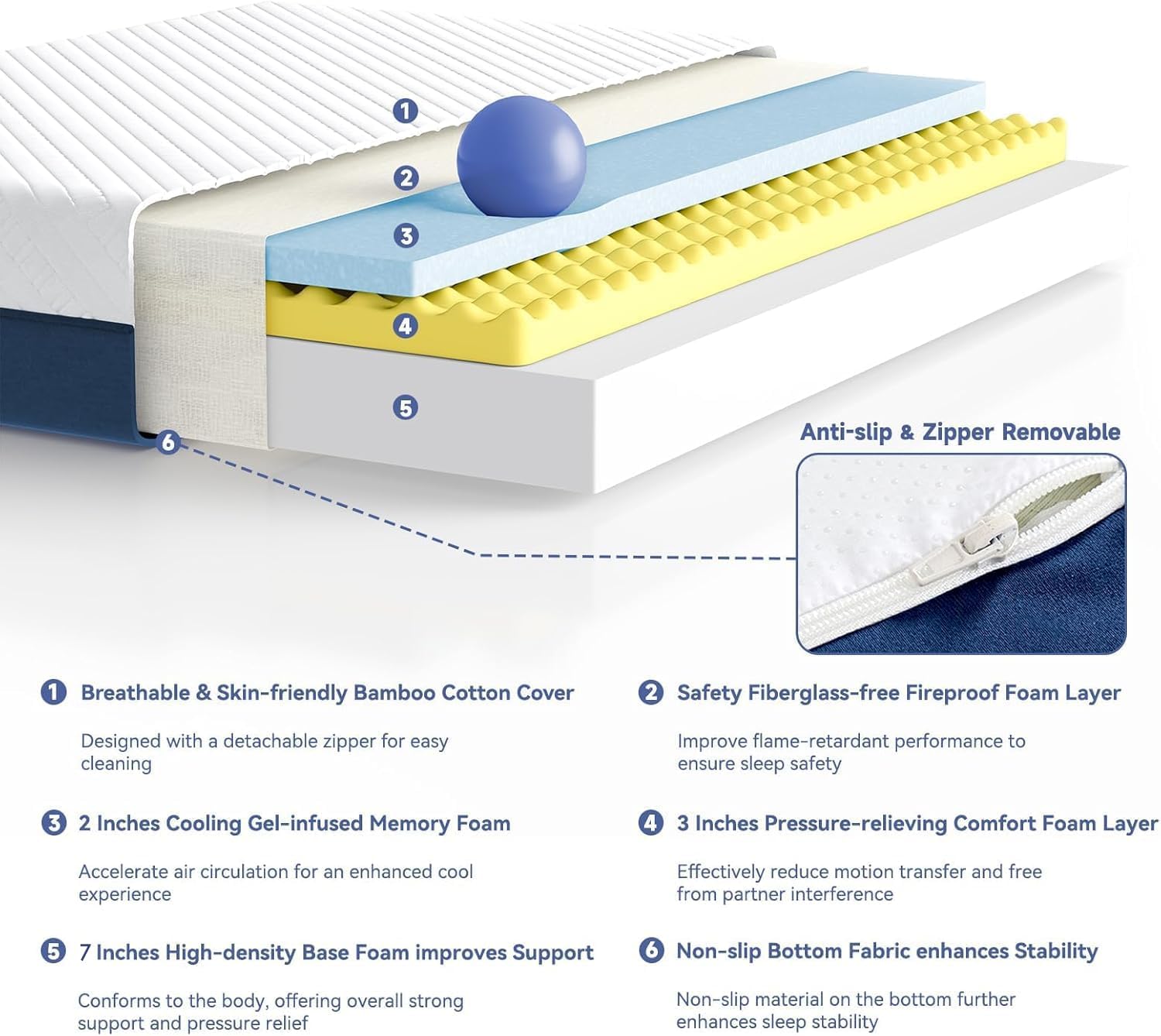 1

2

3

4

5

6

Anti-slip & Zipper Removable

1 Breathable & Skin-friendly Bamboo Cotton Cover

Designed with a detachable zipper for easy cleaning

2 Safety Fiberglass-free Fireproof Foam Layer

Improve flame-retardant performance to ensure sleep safety

3 2 Inches Cooling Gel-infused Memory Foam

Accelerate air circulation for an enhanced cool experience

4 3 Inches Pressure-relieving Comfort Foam Layer

Effectively reduce motion transfer and free from partner interference

5 7 Inches High-density Base Foam improves Support

Conforms to the body, offering overall strong support and pressure relief

6 Non-slip Bottom Fabric enhances Stability

Non-slip material on the bottom further enhances sleep stability