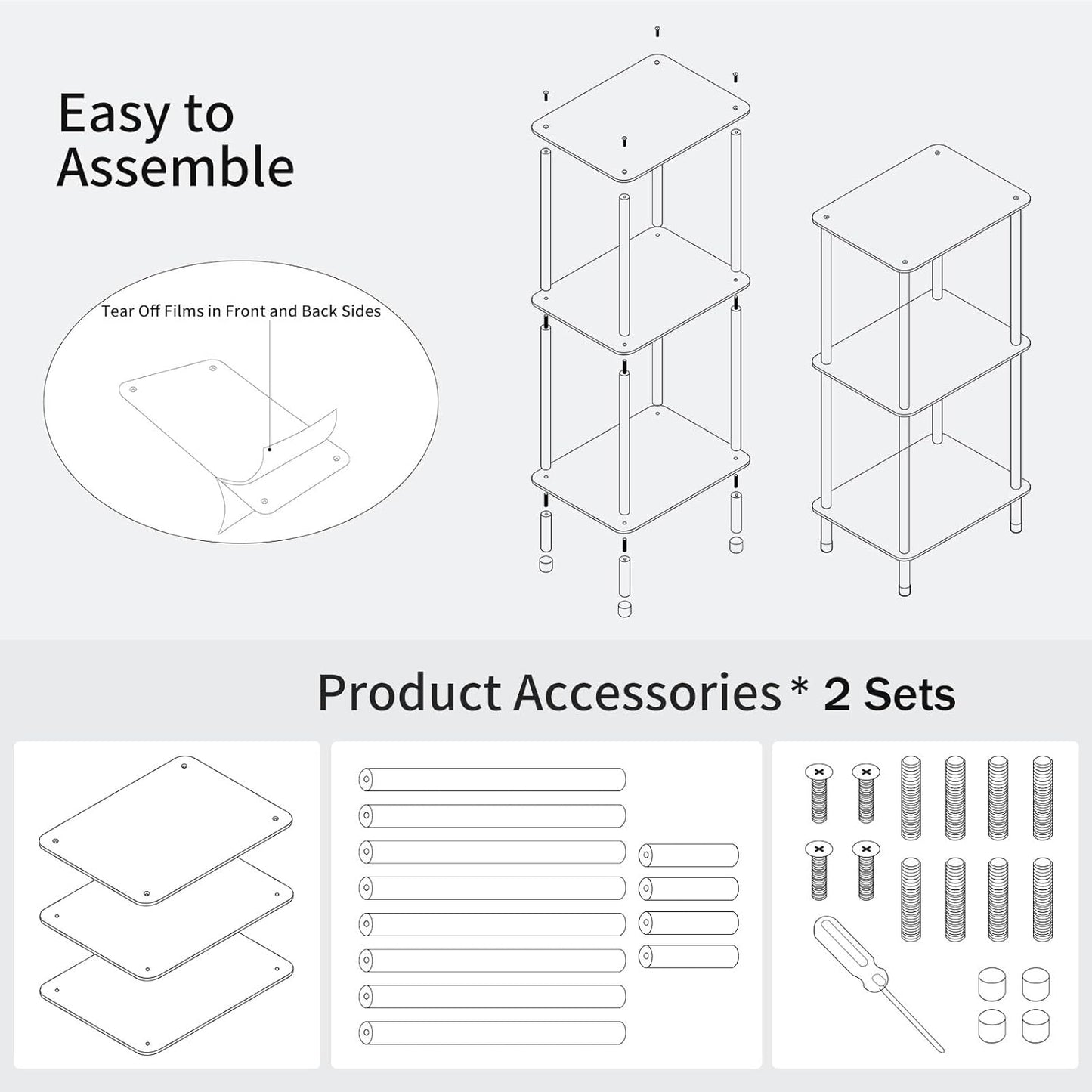 Easy to Assemble

Tear Off Films in Front and Back Sides

Product Accessories * 2 Sets