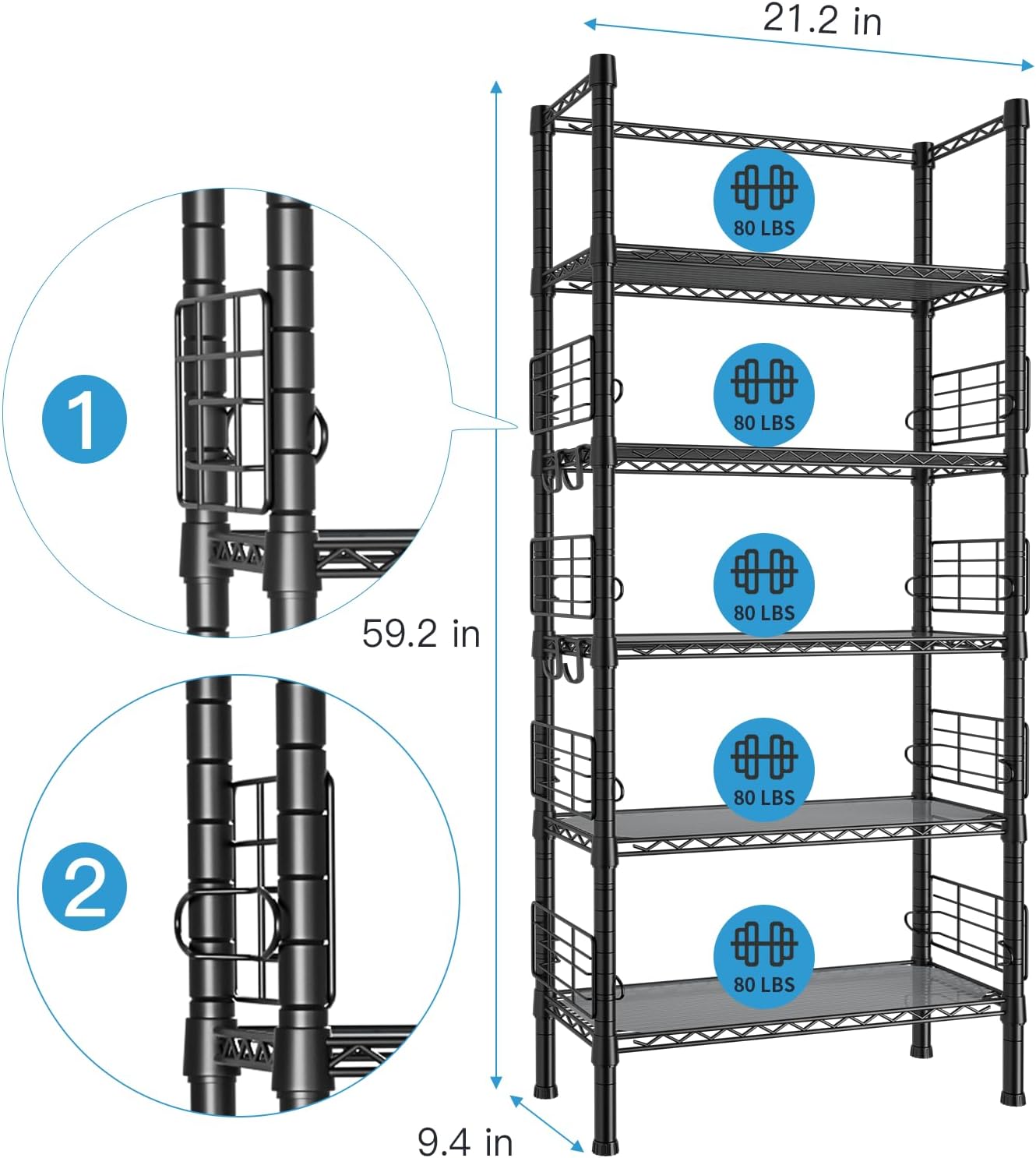 21.2 in

80 LBS

1

80 LBS

80 LBS

59.2 in

2

80 LBS

80 LBS

9.4 in