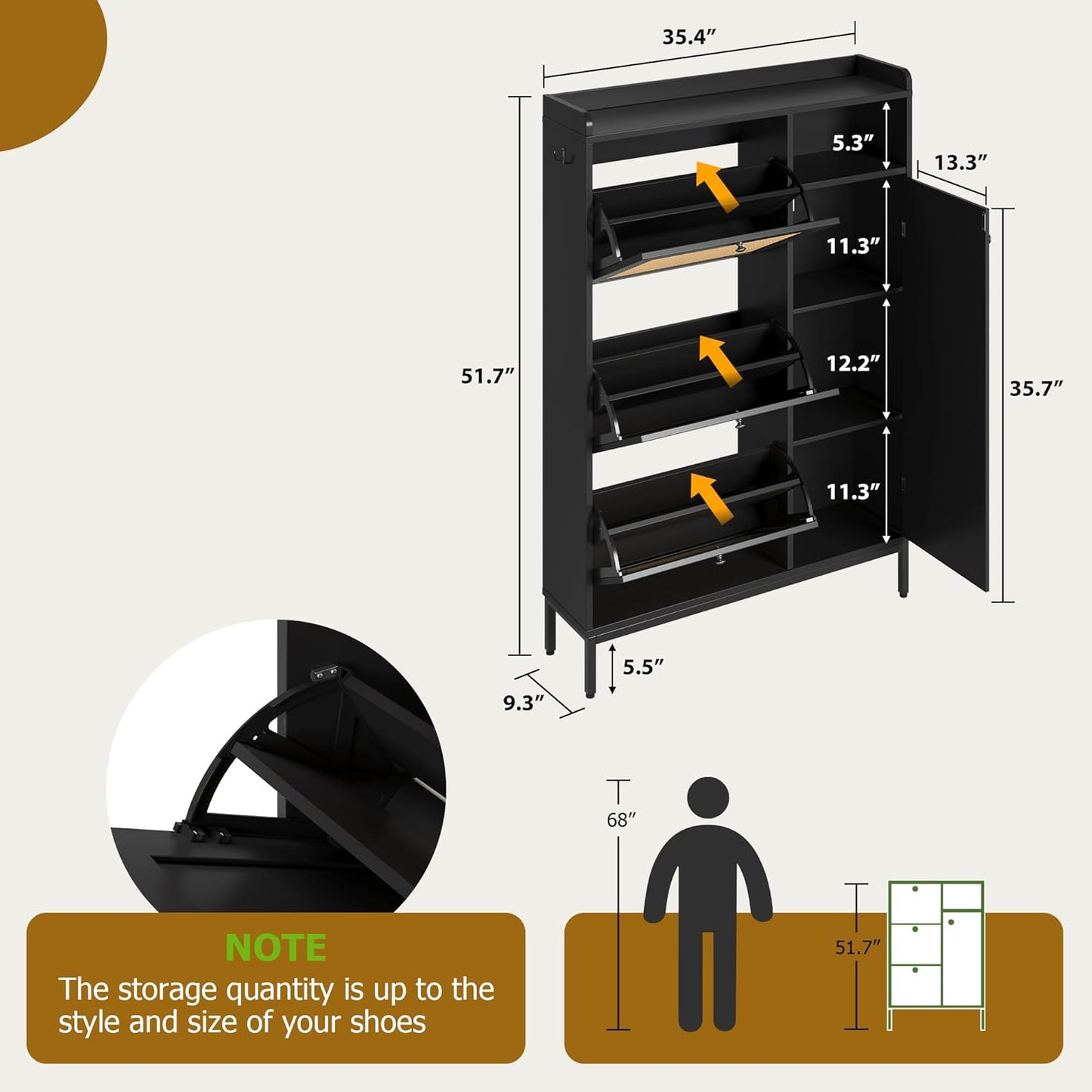 35.4″

5.3″

13.3″

11.3″

51.7″

12.2″

35.7″

11.3″

5.5″

9.3″

68″

51.7″

NOTE

The storage quantity is up to the style and size of your shoes