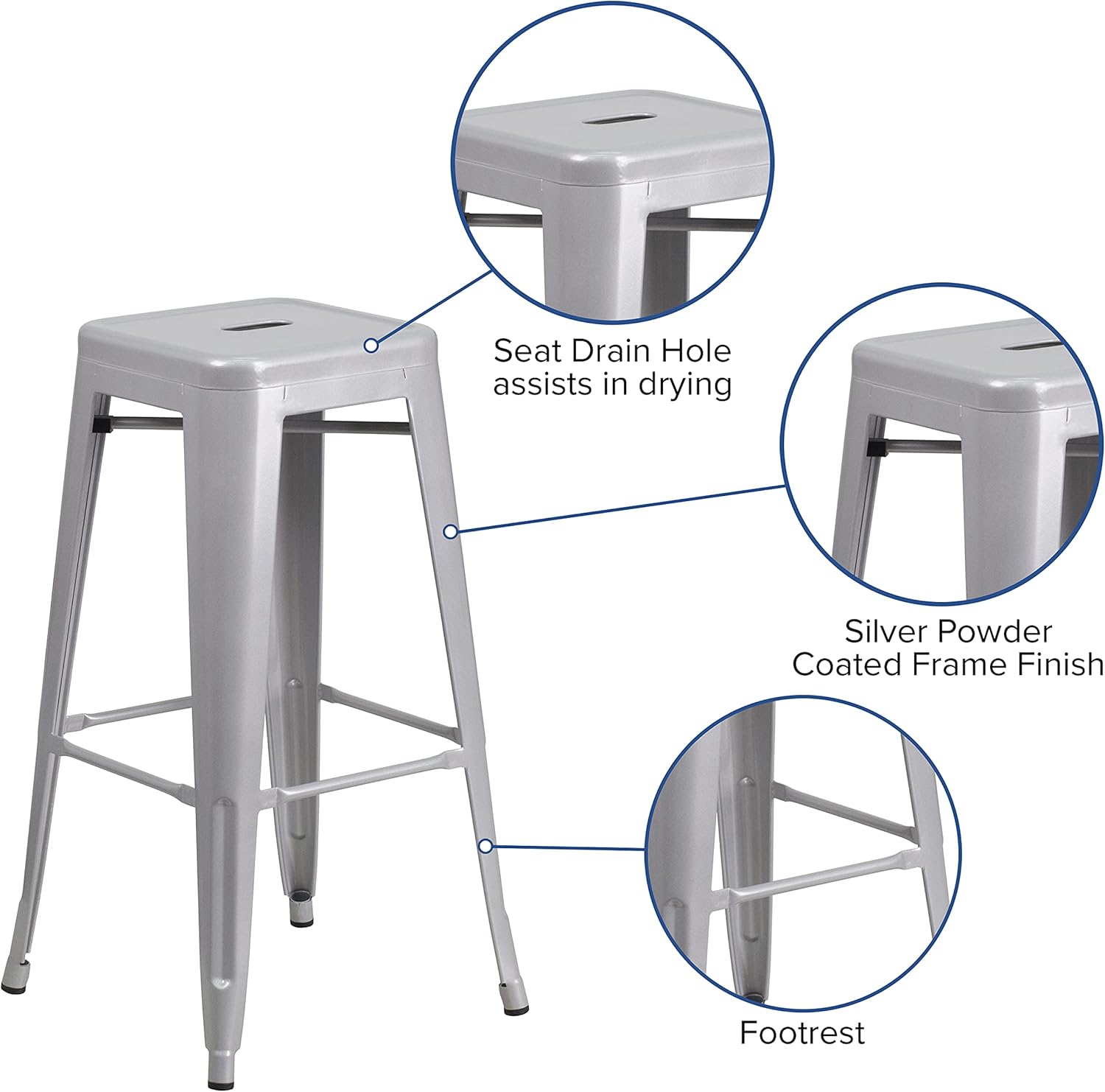 Seat Drain Hole assists in drying

Silver Powder Coated Frame Finish

Footrest