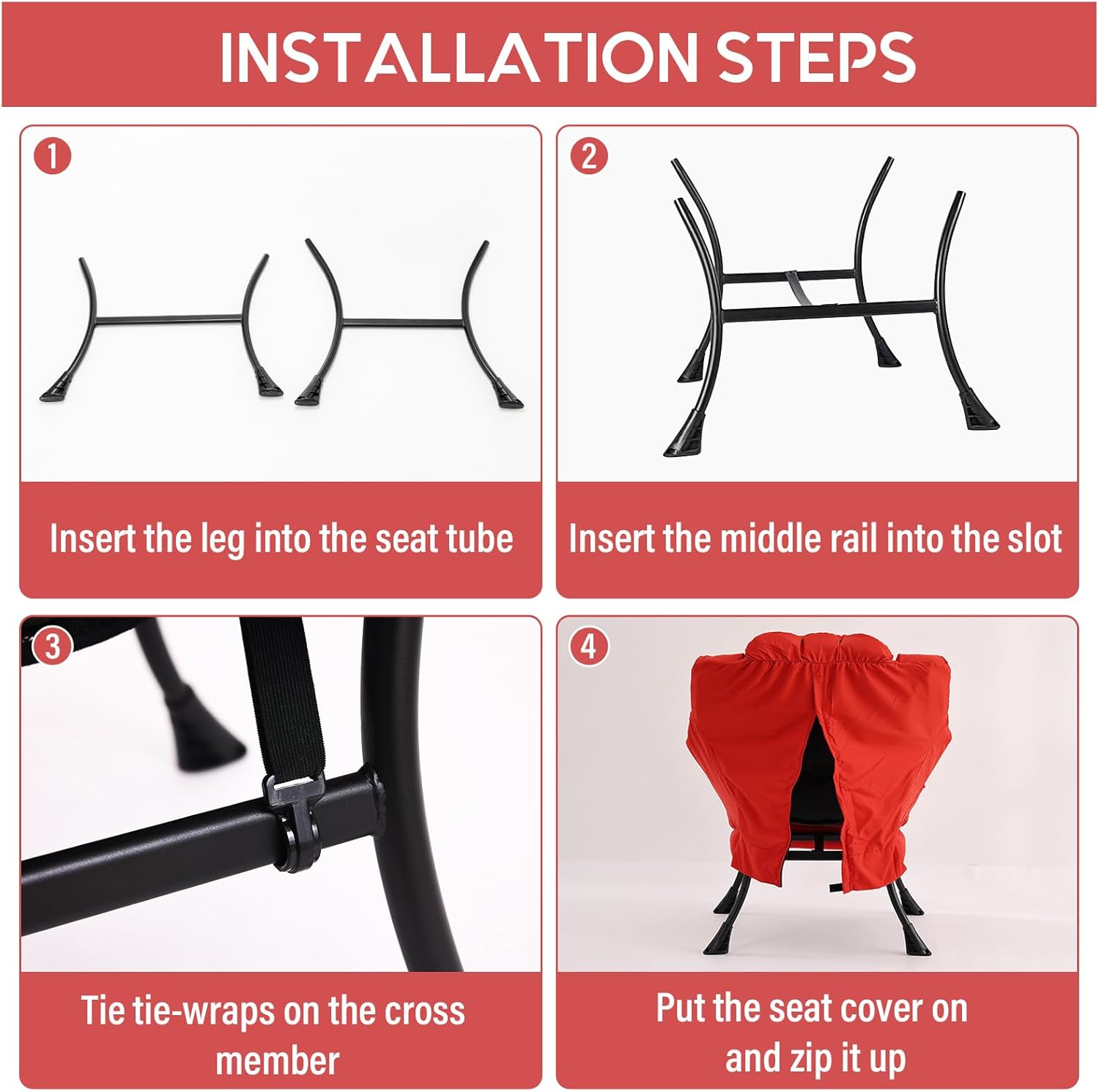 INSTALLATION STEPS

1

Insert the leg into the seat tube

2

Insert the middle rail into the slot

3

Tie tie-wraps on the cross member

4

Put the seat cover on and zip it up