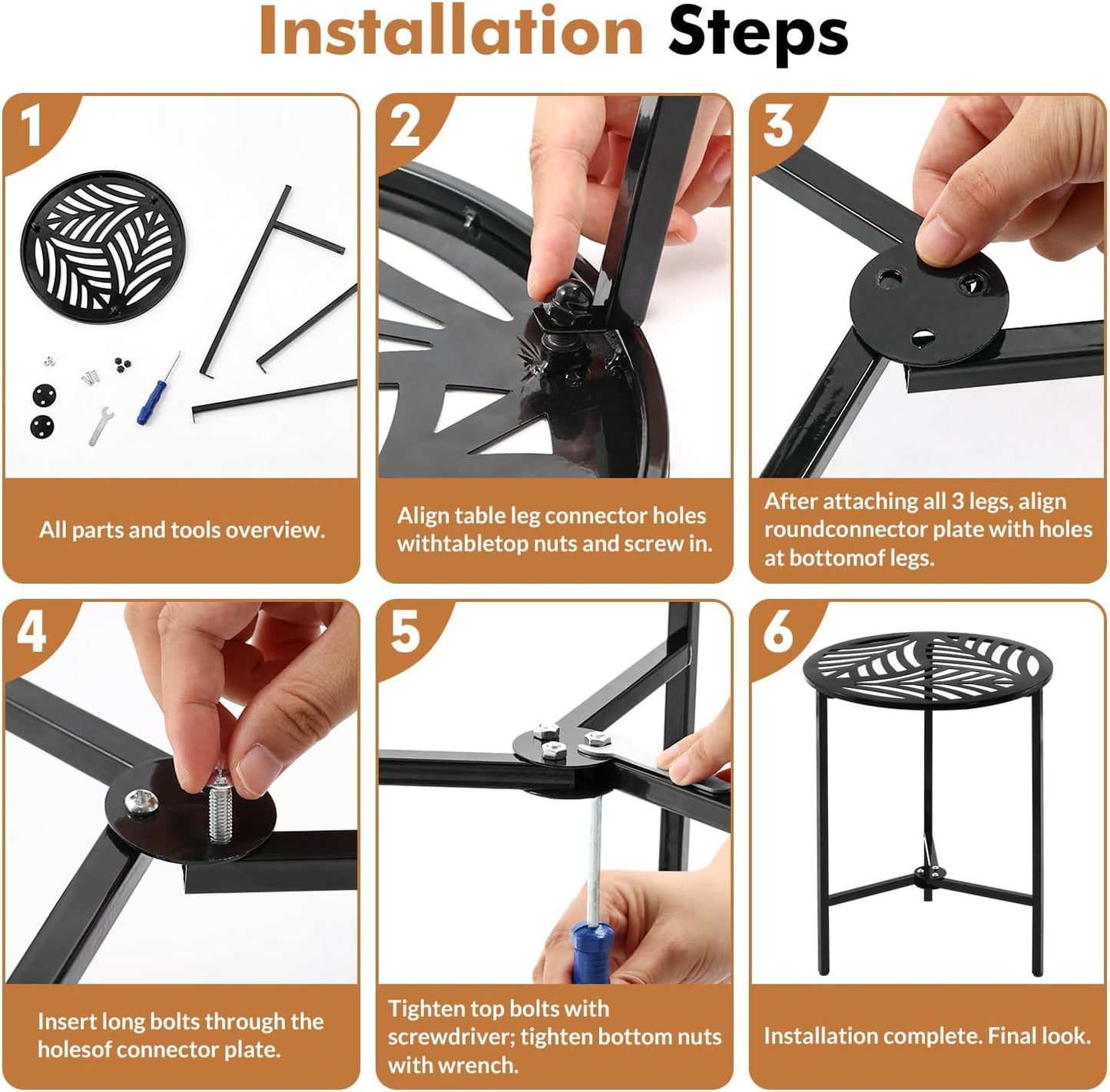 Installation Steps

1

All parts and tools overview.

2

Align table leg connector holes withtabletop nuts and screw in.

3

After attaching all 3 legs, align roundconnector plate with holes at bottomof legs.

4

Insert long bolts through the holesof connector plate.

5

Tighten top bolts with screwdriver; tighten bottom nuts with wrench.

6

Installation complete. Final look.