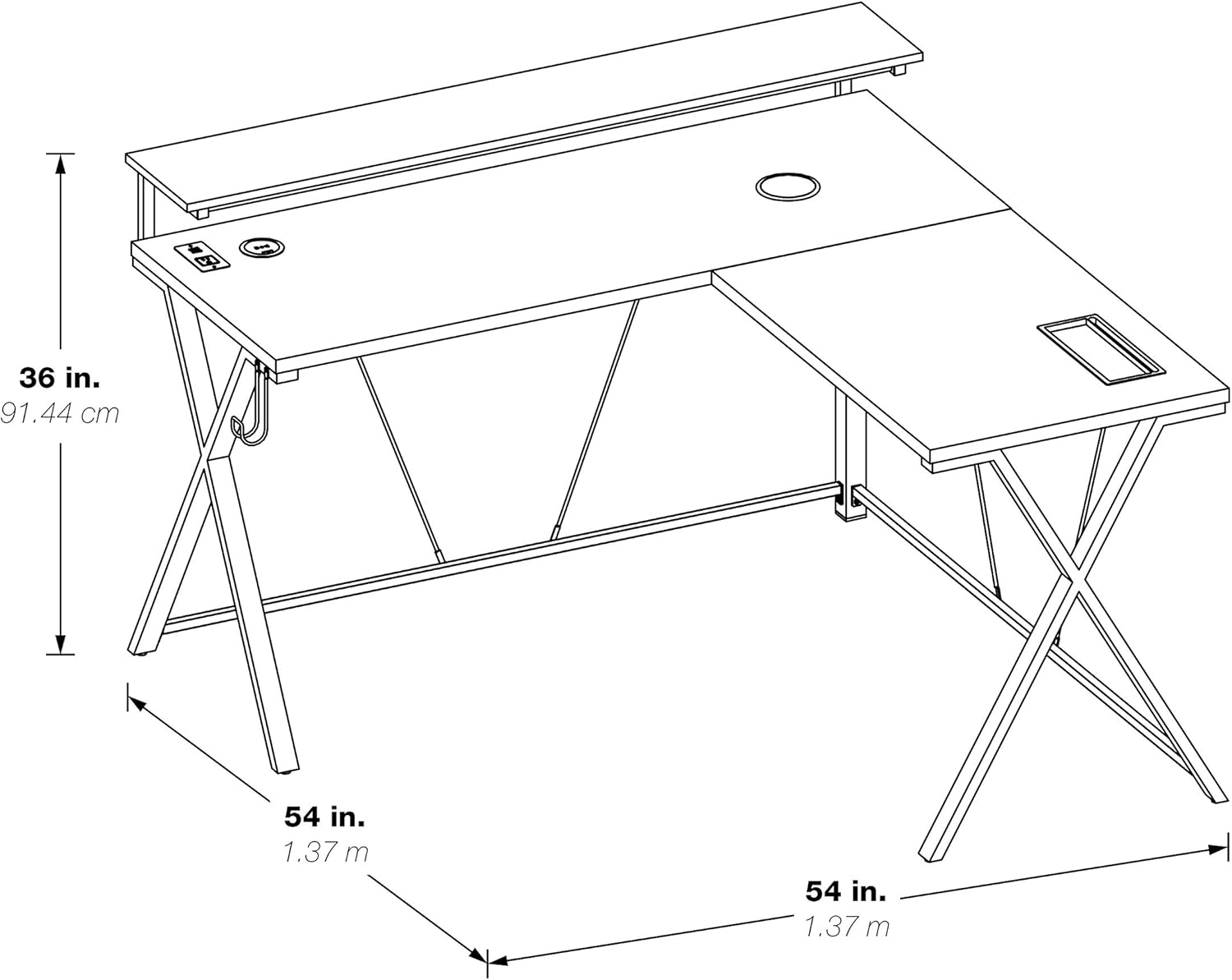 36 in.
91.44 cm

54 in.
1.37 m

54 in.
1.37 m