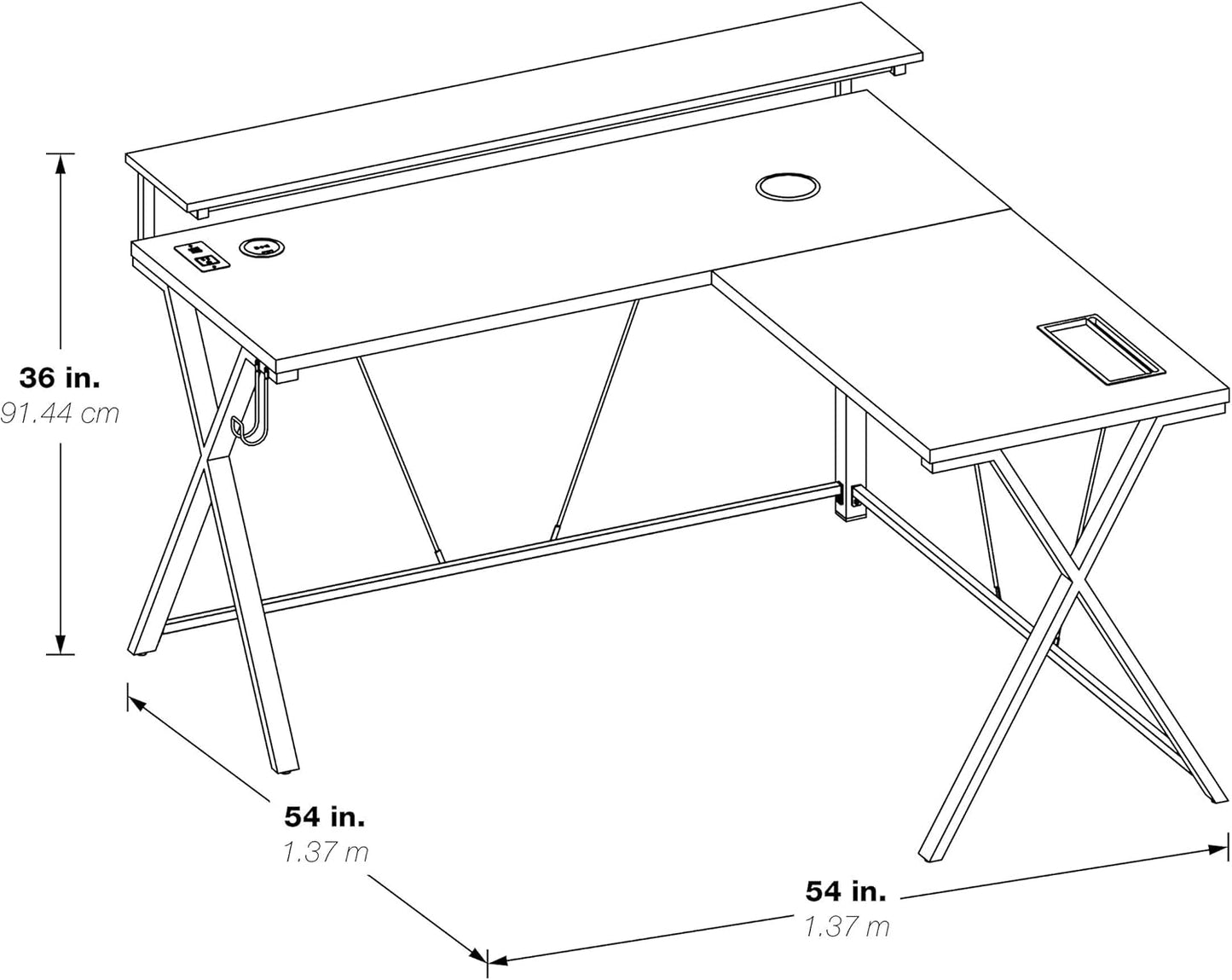 36 in.
91.44 cm

54 in.
1.37 m

54 in.
1.37 m