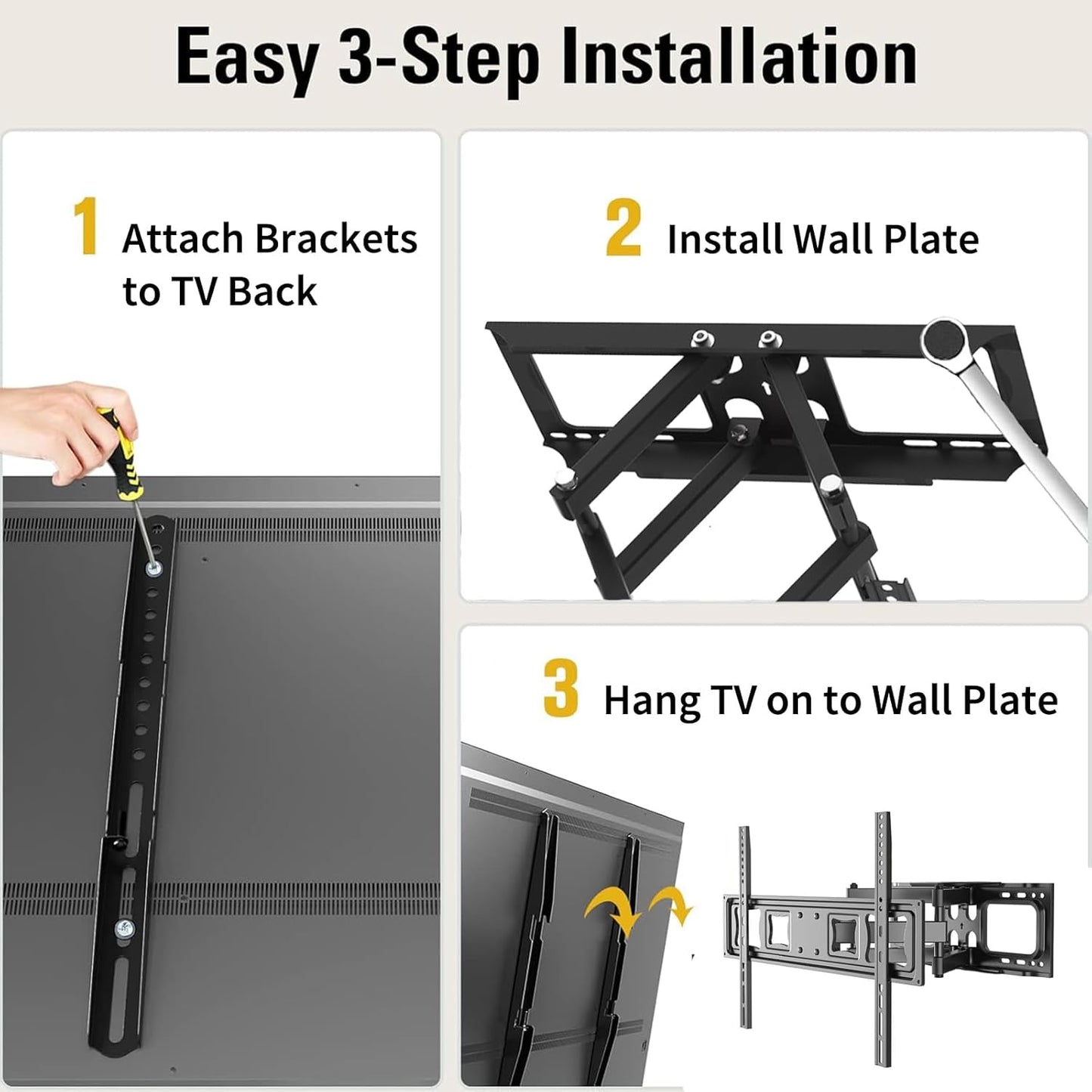 Easy 3-Step Installation

1 Attach Brackets to TV Back

2 Install Wall Plate

3 Hang TV on to Wall Plate