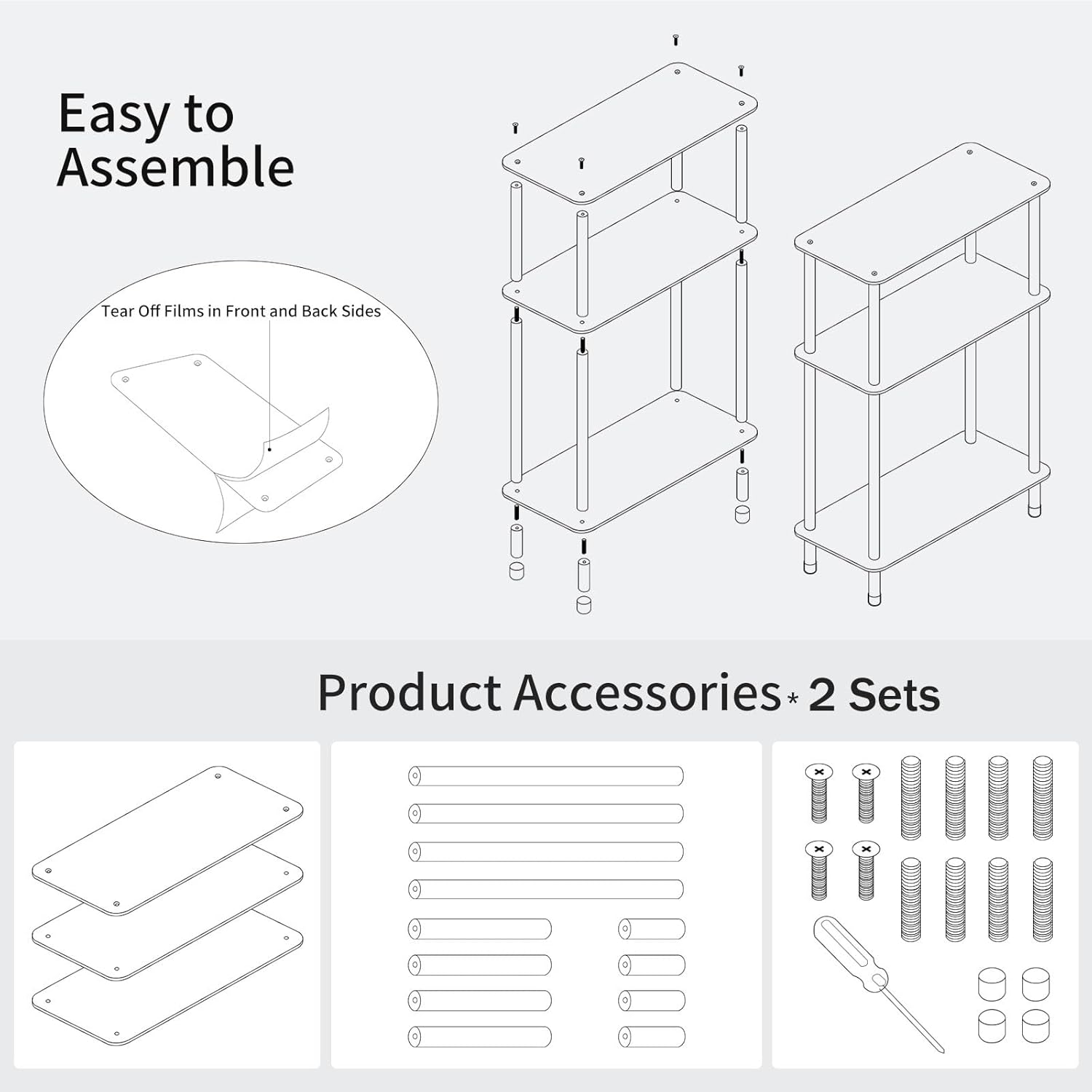 Easy to Assemble

Tear Off Films in Front and Back Sides

Product Accessories * 2 Sets