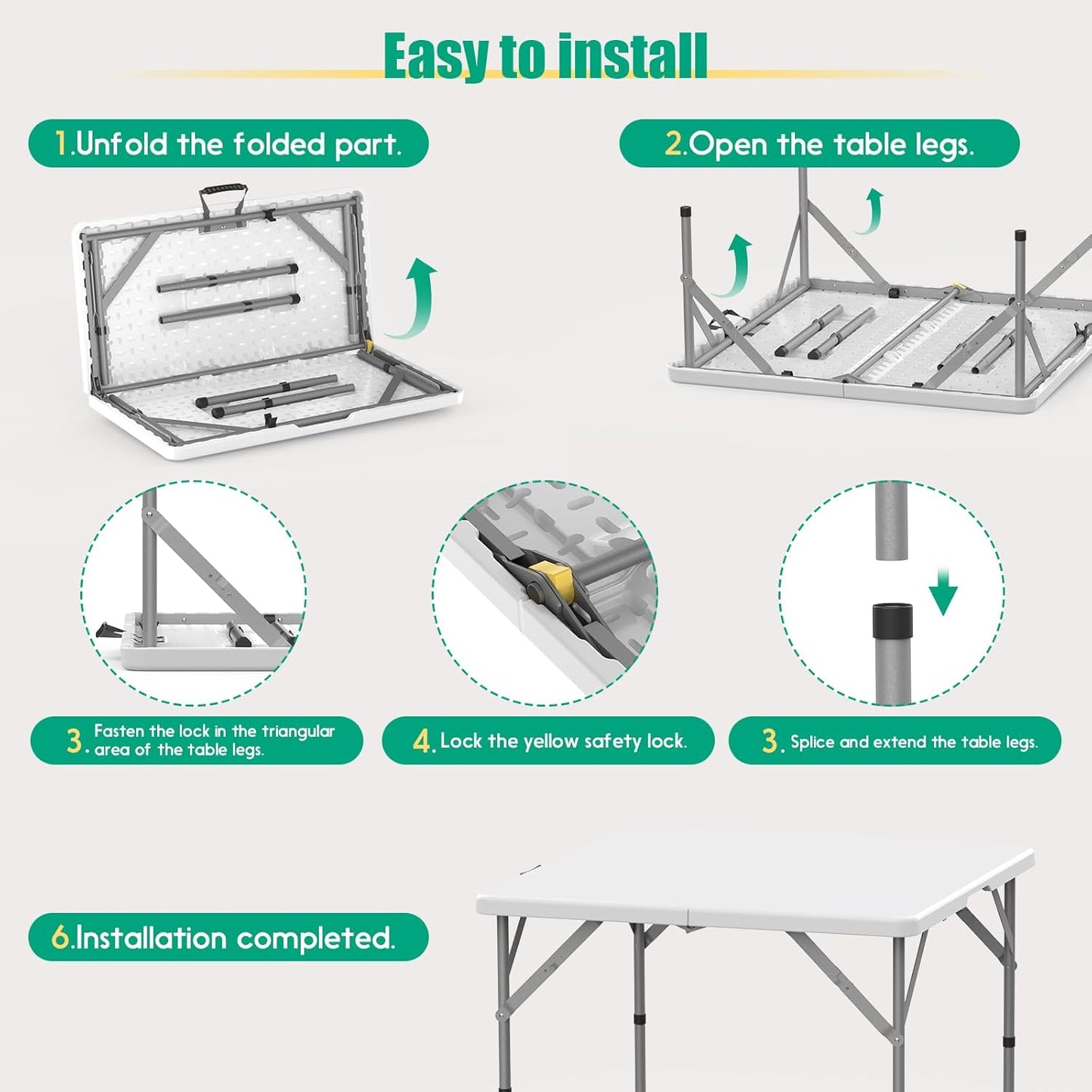 Easy to install

1.Unfold the folded part.

2.Open the table legs.

3. Fasten the lock in the triangular area of the table legs.

4. Lock the yellow safety lock.

3. Splice and extend the table legs.

6.Installation completed.