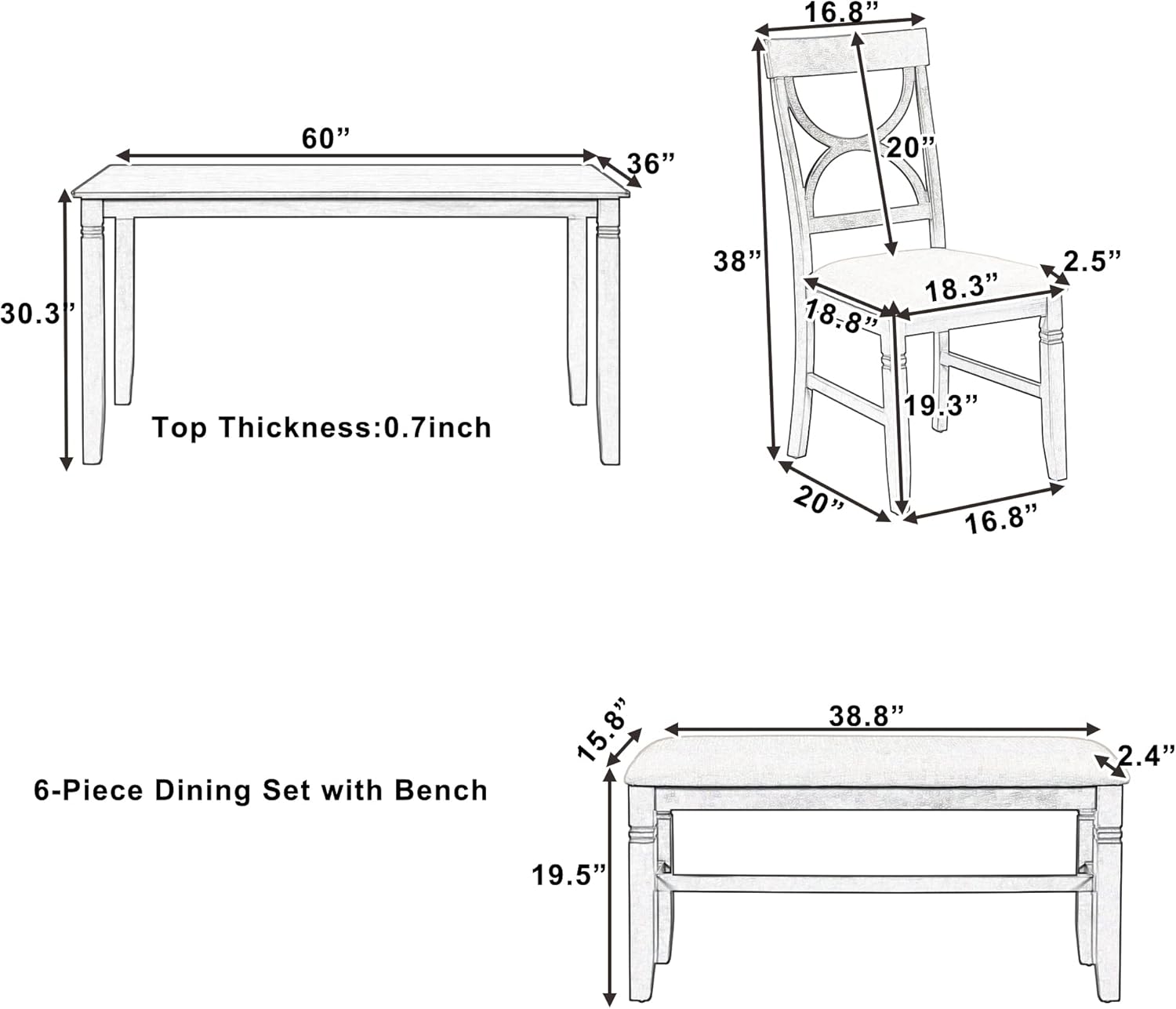 60”
36”
30.3”
Top Thickness:0.7inch

16.8”
20”
38”
2.5”
18.3”
18.8”
19.3”
20”
16.8”

6-Piece Dining Set with Bench

15.8”
38.8”
2.4”
19.5”