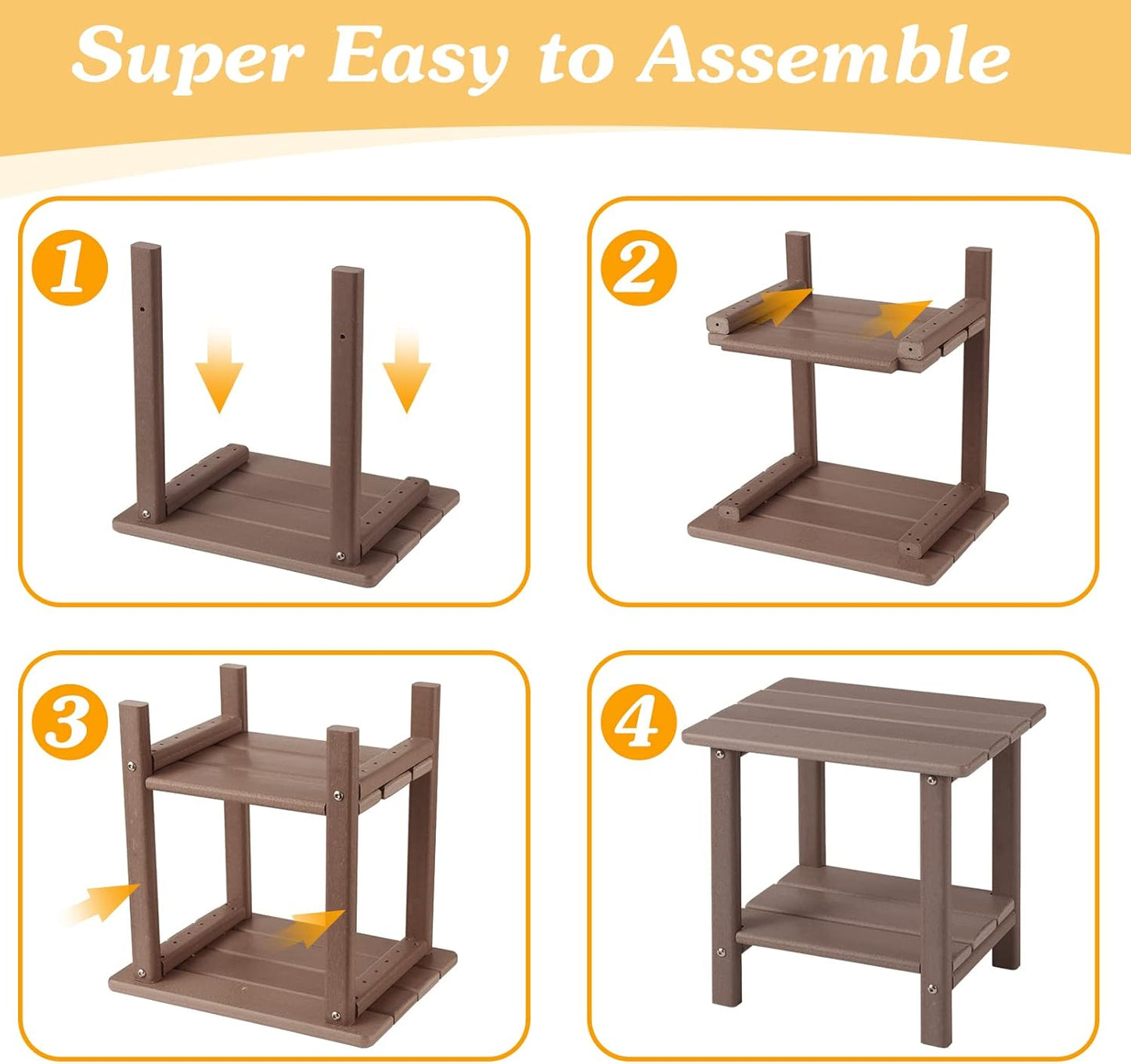 Super Easy to Assemble

1

2

3

4