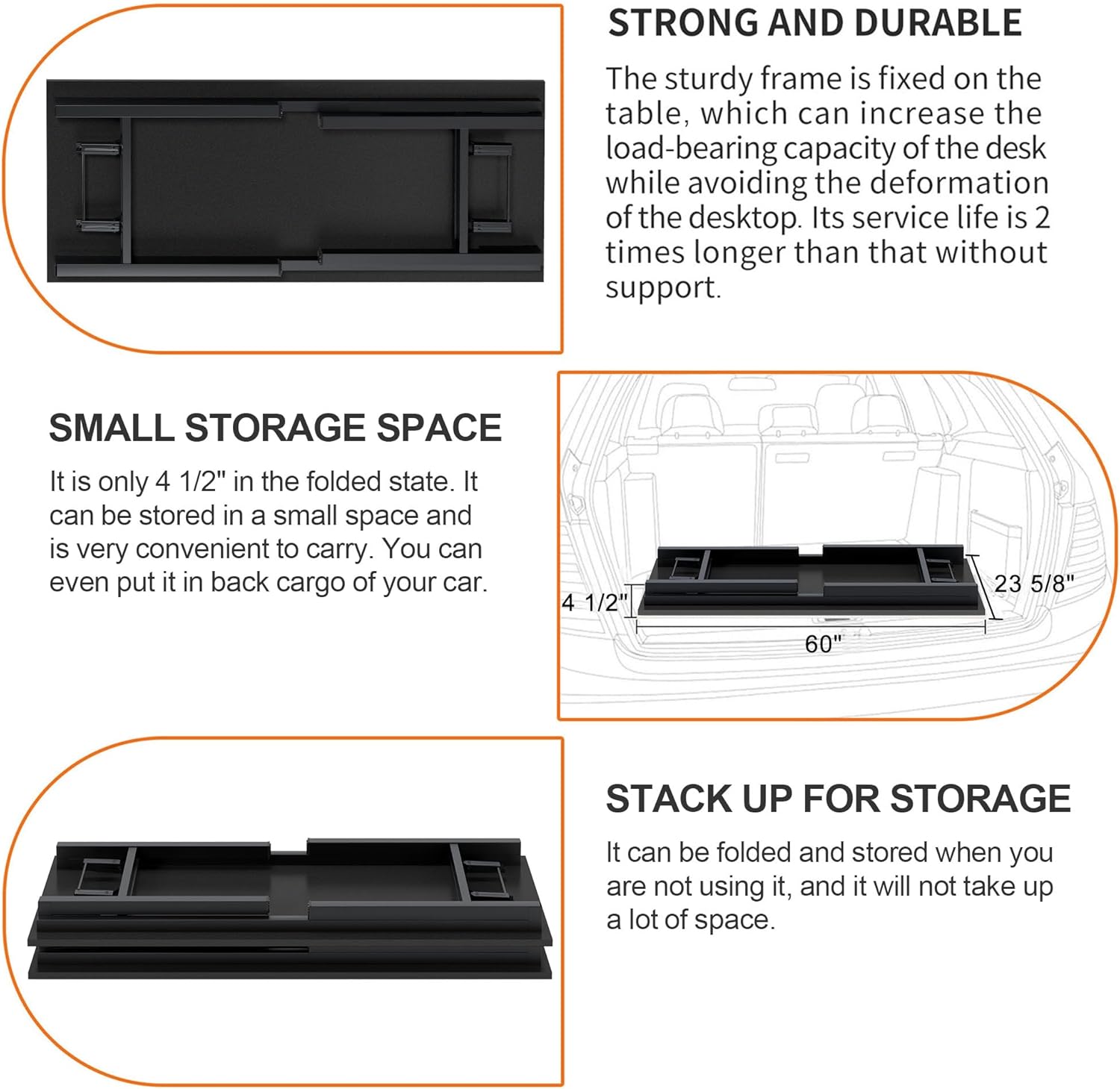 STRONG AND DURABLE

The sturdy frame is fixed on the table, which can increase the load-bearing capacity of the desk while avoiding the deformation of the desktop. Its service life is 2 times longer than that without support.

SMALL STORAGE SPACE

It is only 4 1/2" in the folded state. It can be stored in a small space and is very convenient to carry. You can even put it in back cargo of your car.

4 1/2"

23 5/8"

60"

STACK UP FOR STORAGE

It can be folded and stored when you are not using it, and it will not take up a lot of space.