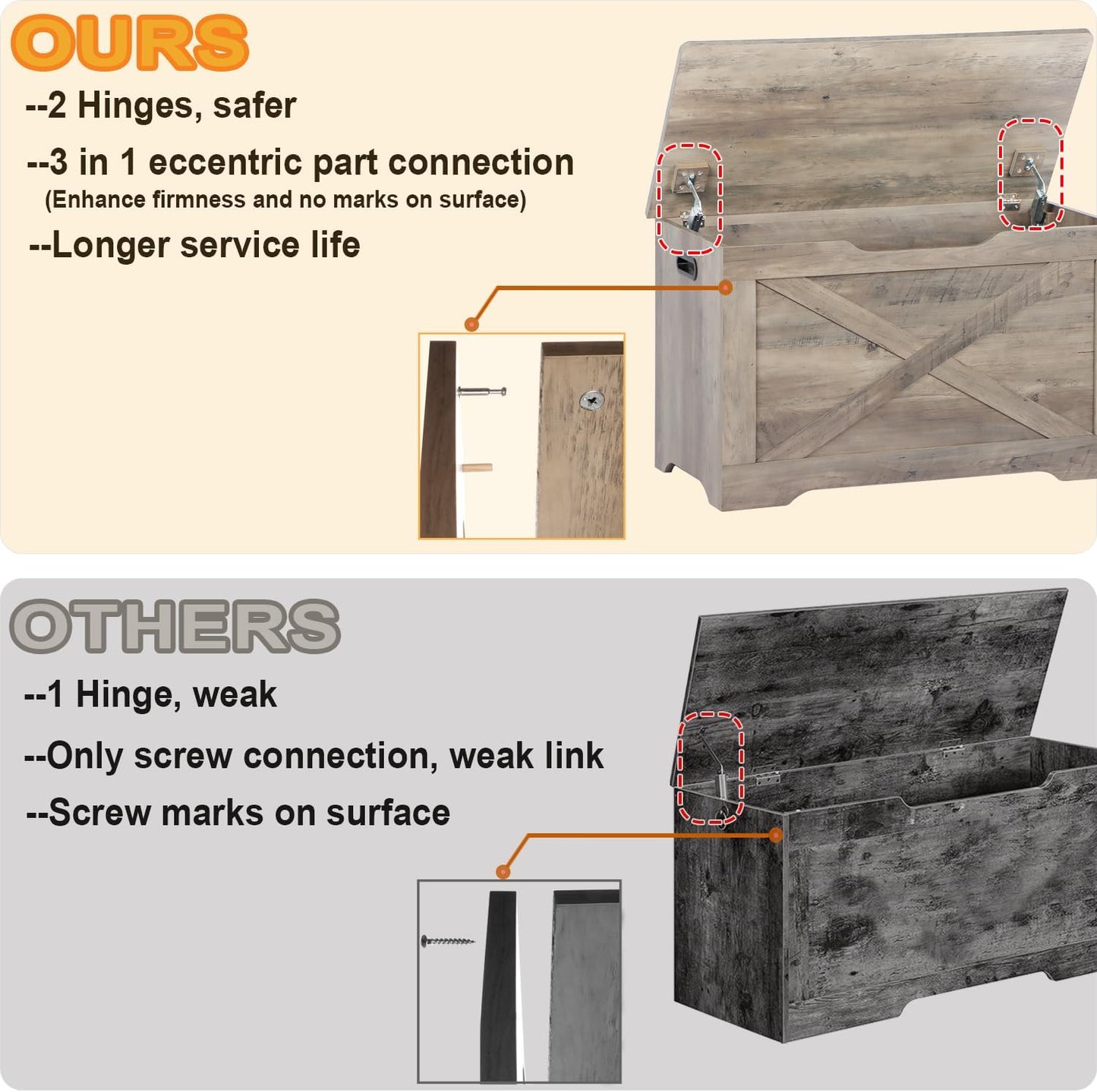 OURS

--2 Hinges, safer

--3 in 1 eccentric part connection
(Enhance firmness and no marks on surface)

--Longer service life

OTHERS

--1 Hinge, weak

--Only screw connection, weak link

--Screw marks on surface