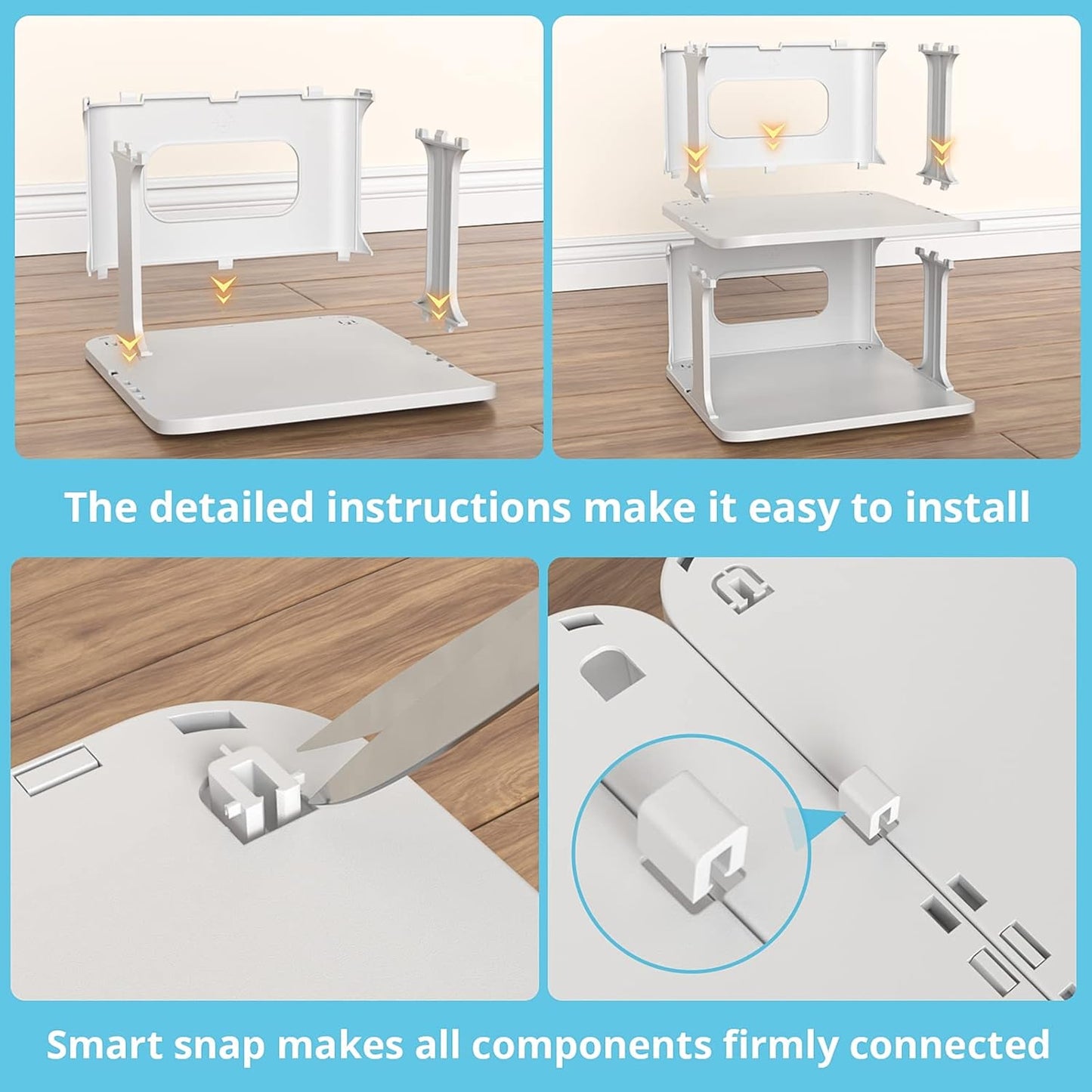 The detailed instructions make it easy to install

Smart snap makes all components firmly connected