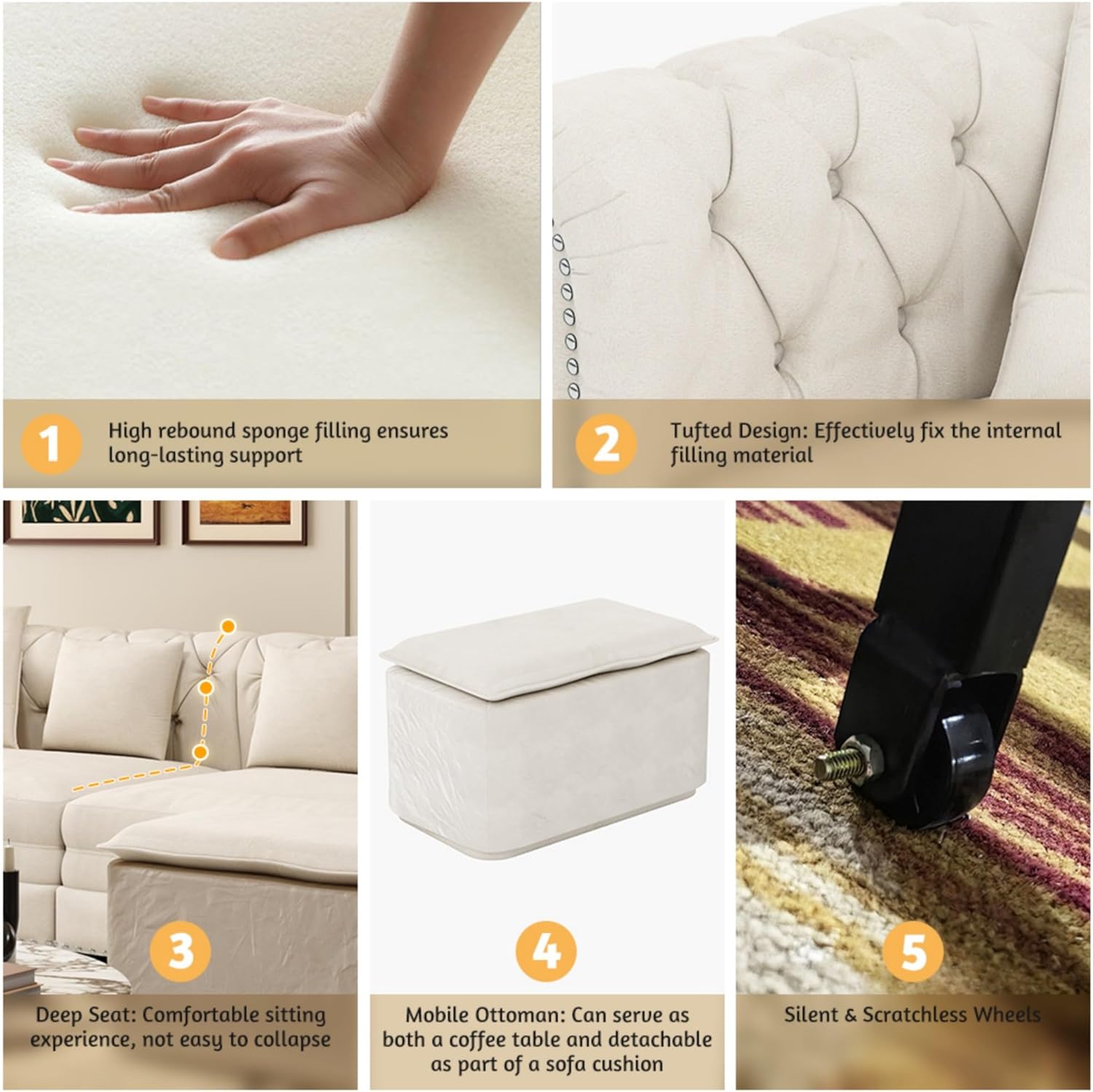 1
High rebound sponge filling ensures long-lasting support

2
Tufted Design: Effectively fix the internal filling material

3
Deep Seat: Comfortable sitting experience, not easy to collapse

4
Mobile Ottoman: Can serve as both a coffee table and detachable as part of a sofa cushion

5
Silent & Scratchless Wheels