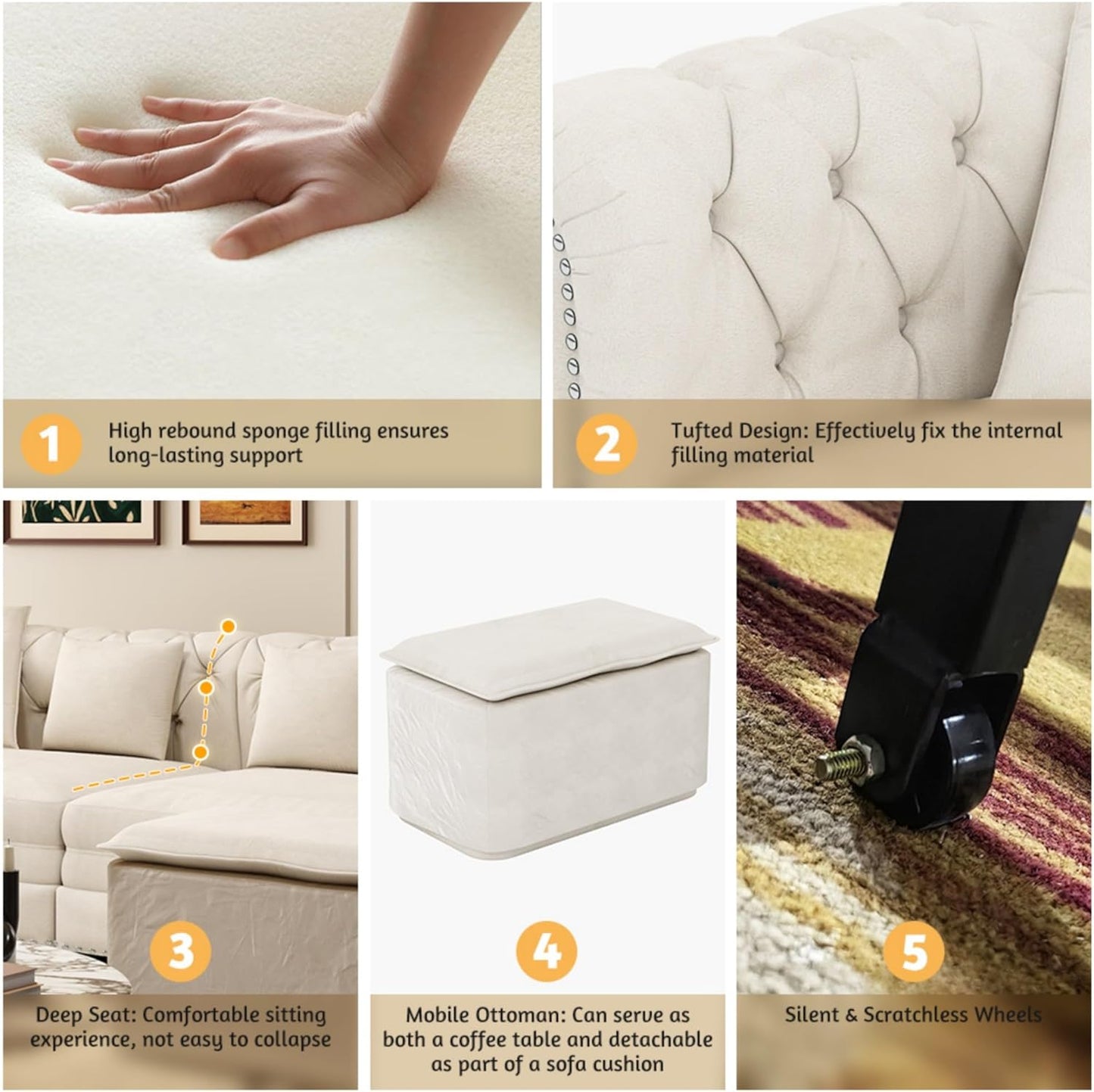 1
High rebound sponge filling ensures long-lasting support

2
Tufted Design: Effectively fix the internal filling material

3
Deep Seat: Comfortable sitting experience, not easy to collapse

4
Mobile Ottoman: Can serve as both a coffee table and detachable as part of a sofa cushion

5
Silent & Scratchless Wheels