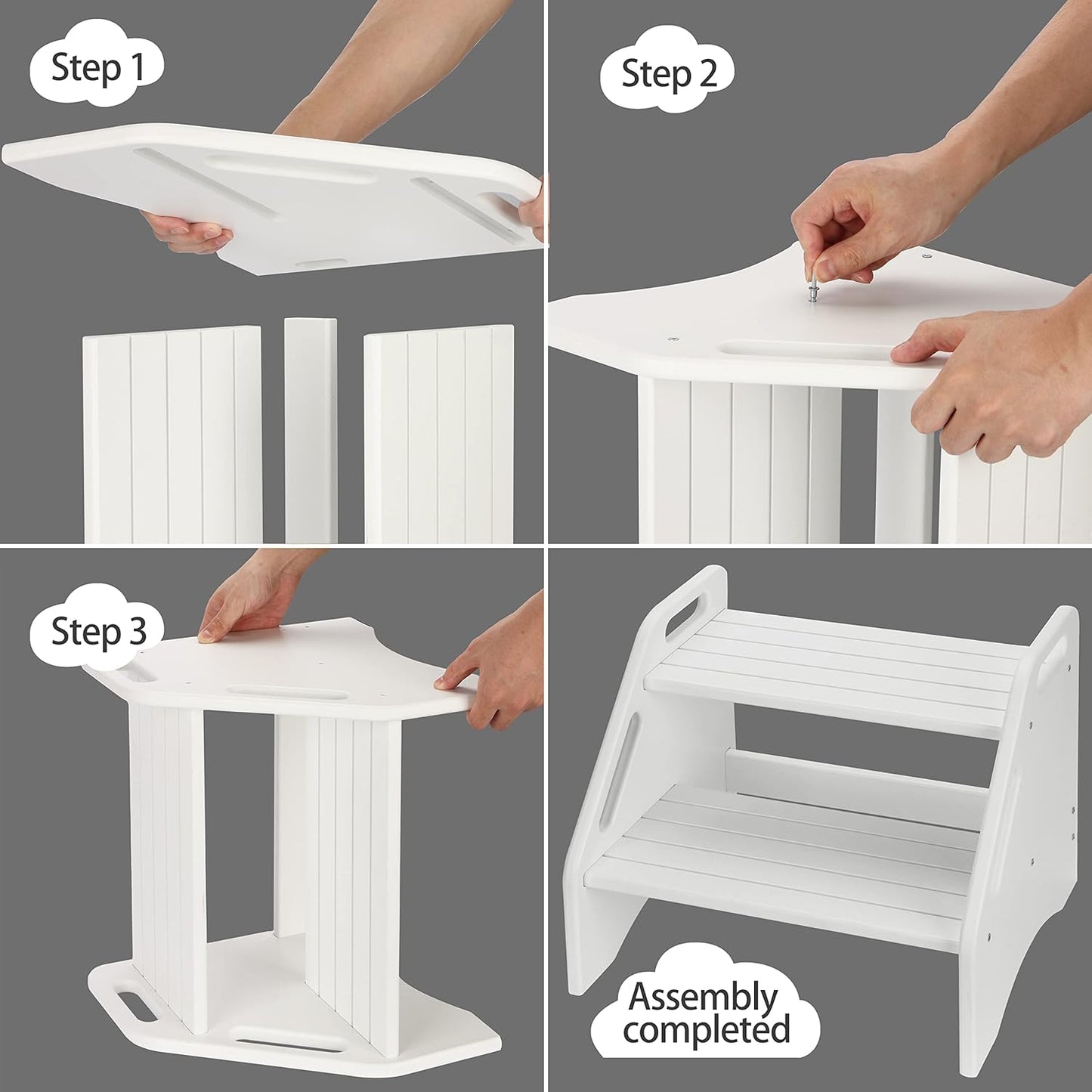 Step 1

Step 2

Step 3

Assembly completed