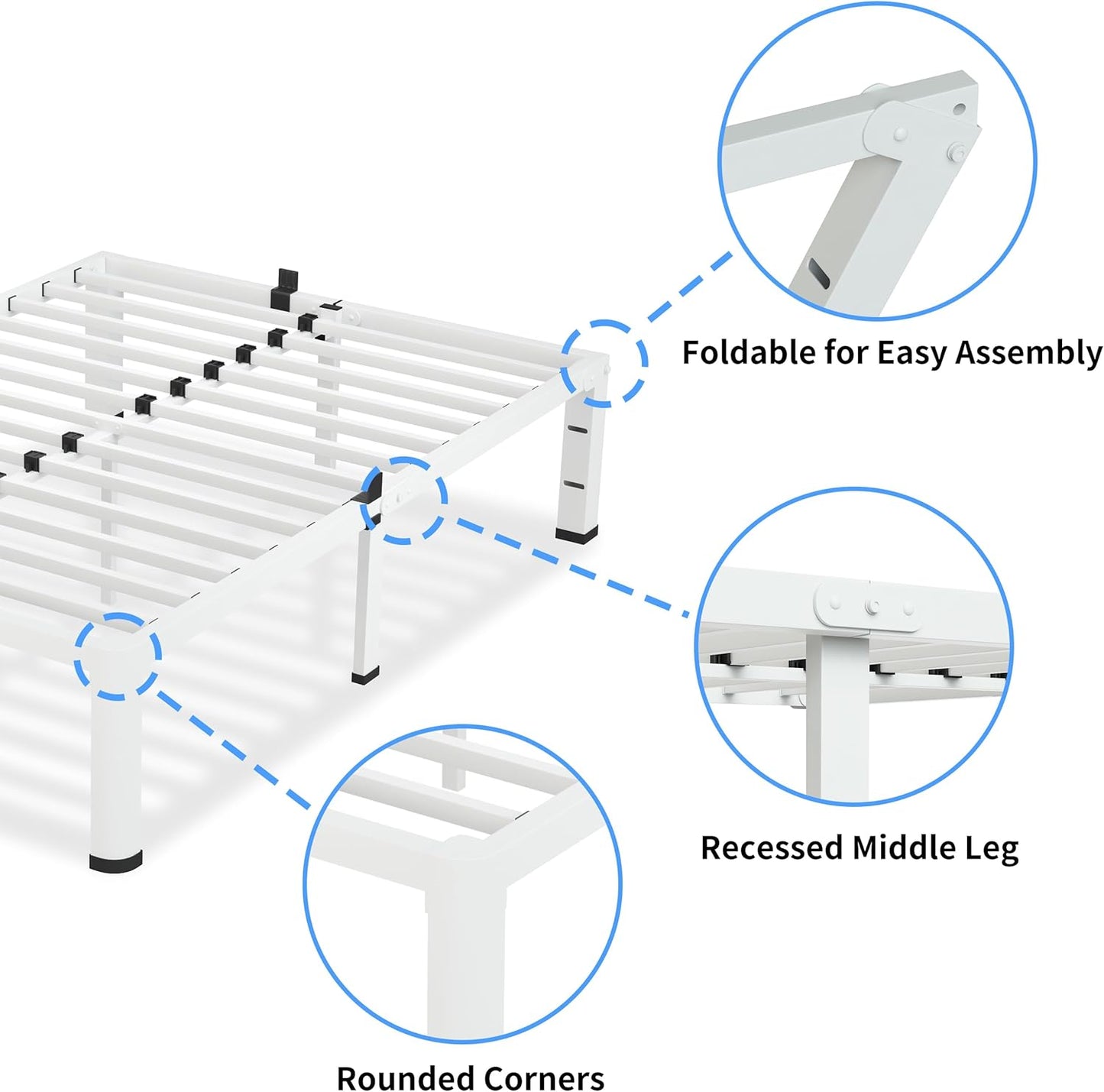 Foldable for Easy Assembly

Recessed Middle Leg

Rounded Corners