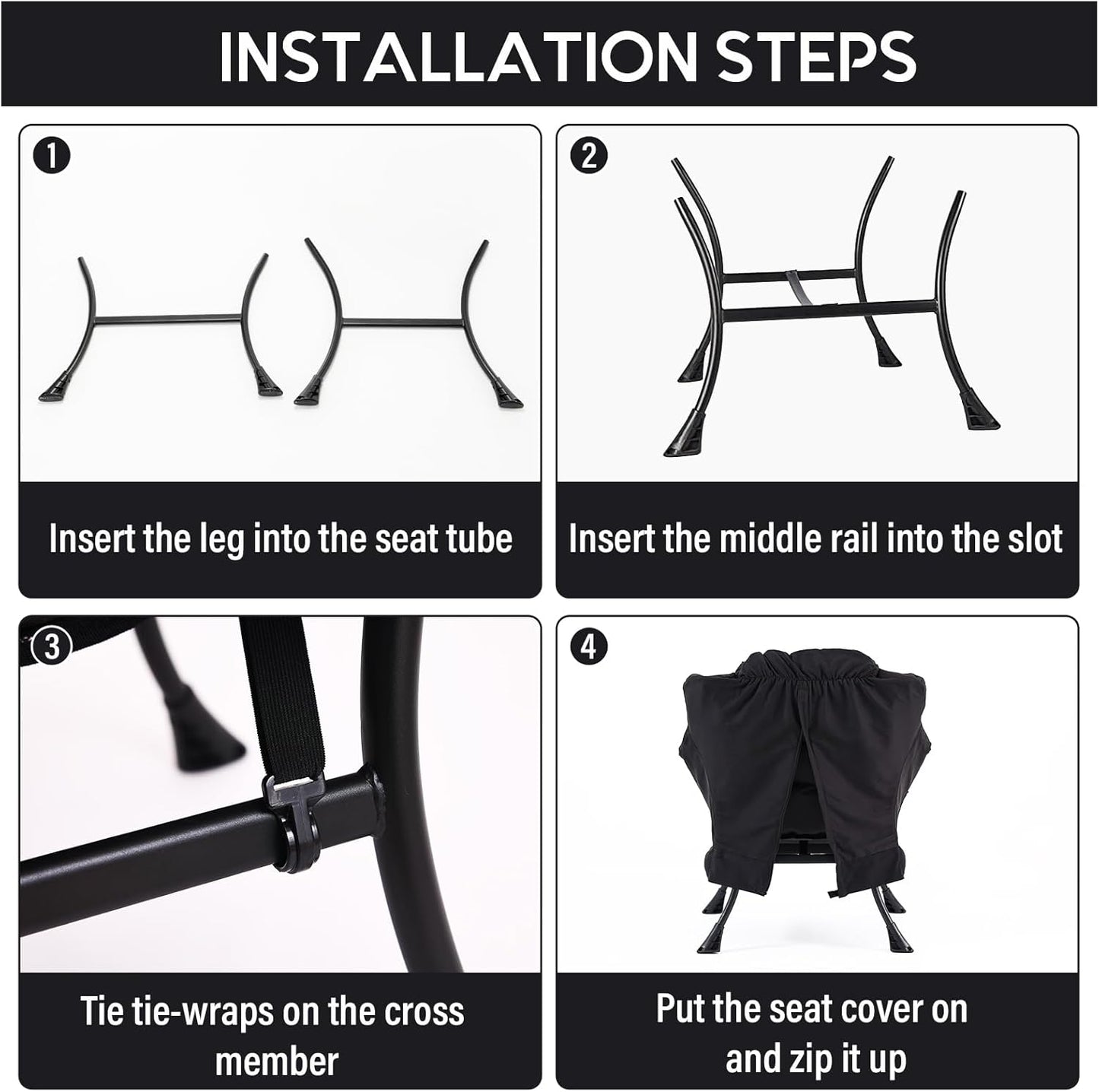 INSTALLATION STEPS

1

Insert the leg into the seat tube

2

Insert the middle rail into the slot

3

Tie tie-wraps on the cross member

4

Put the seat cover on and zip it up