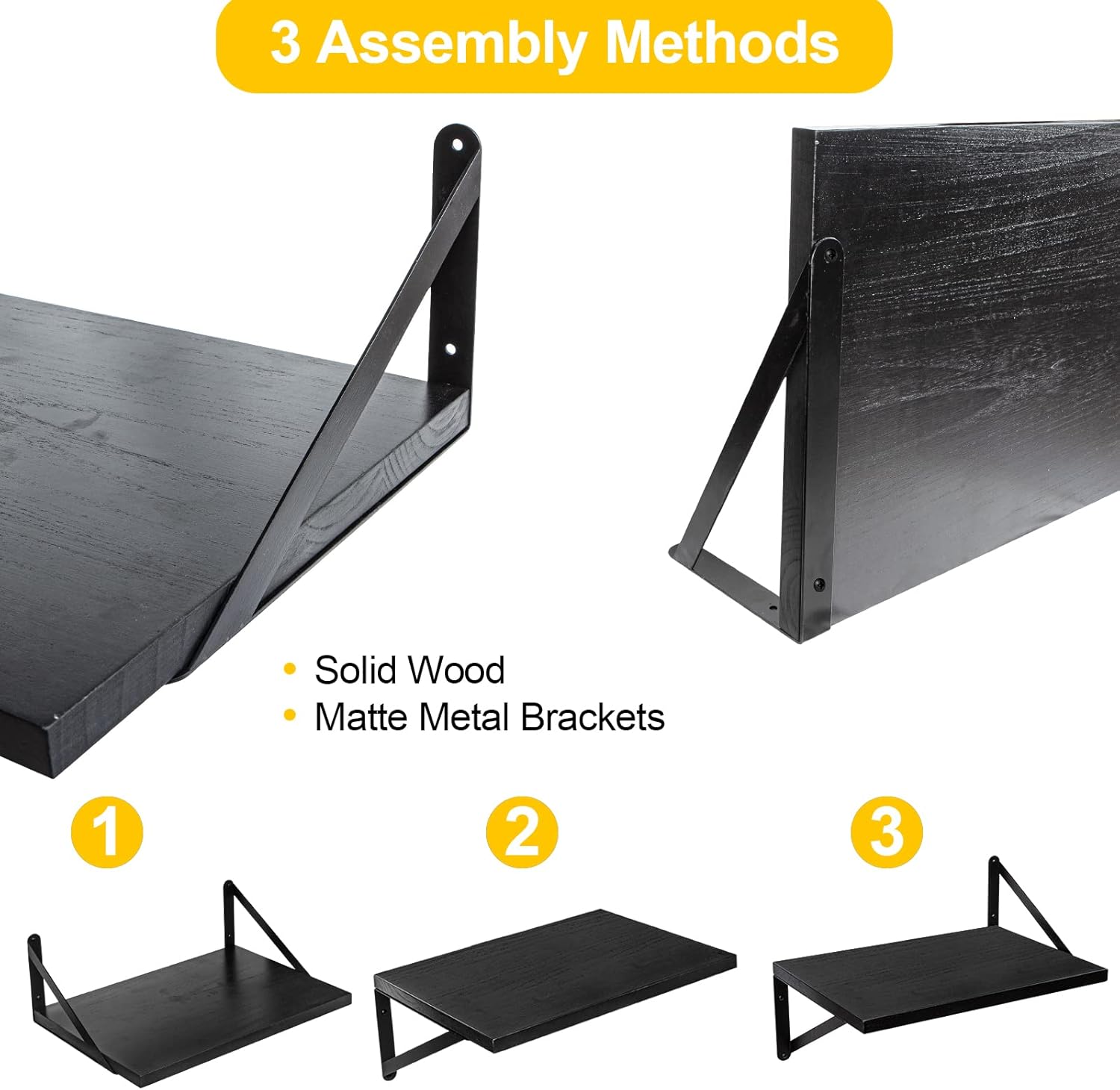 3 Assembly Methods

• Solid Wood
• Matte Metal Brackets

1

2

3