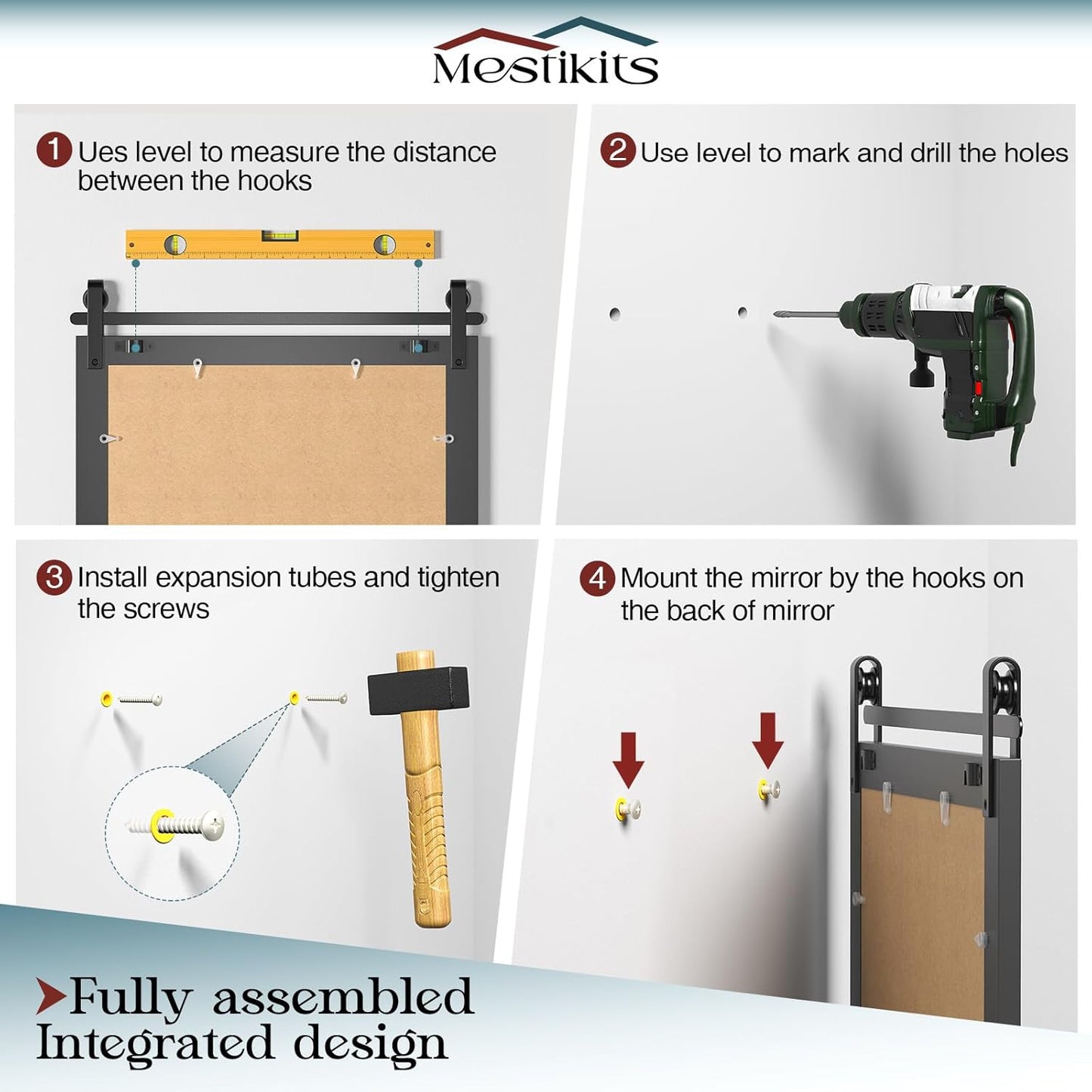 Mestikits

1 Ues level to measure the distance between the hooks

2 Use level to mark and drill the holes

3 Install expansion tubes and tighten the screws

4 Mount the mirror by the hooks on the back of mirror

Fully assembled
Integrated design