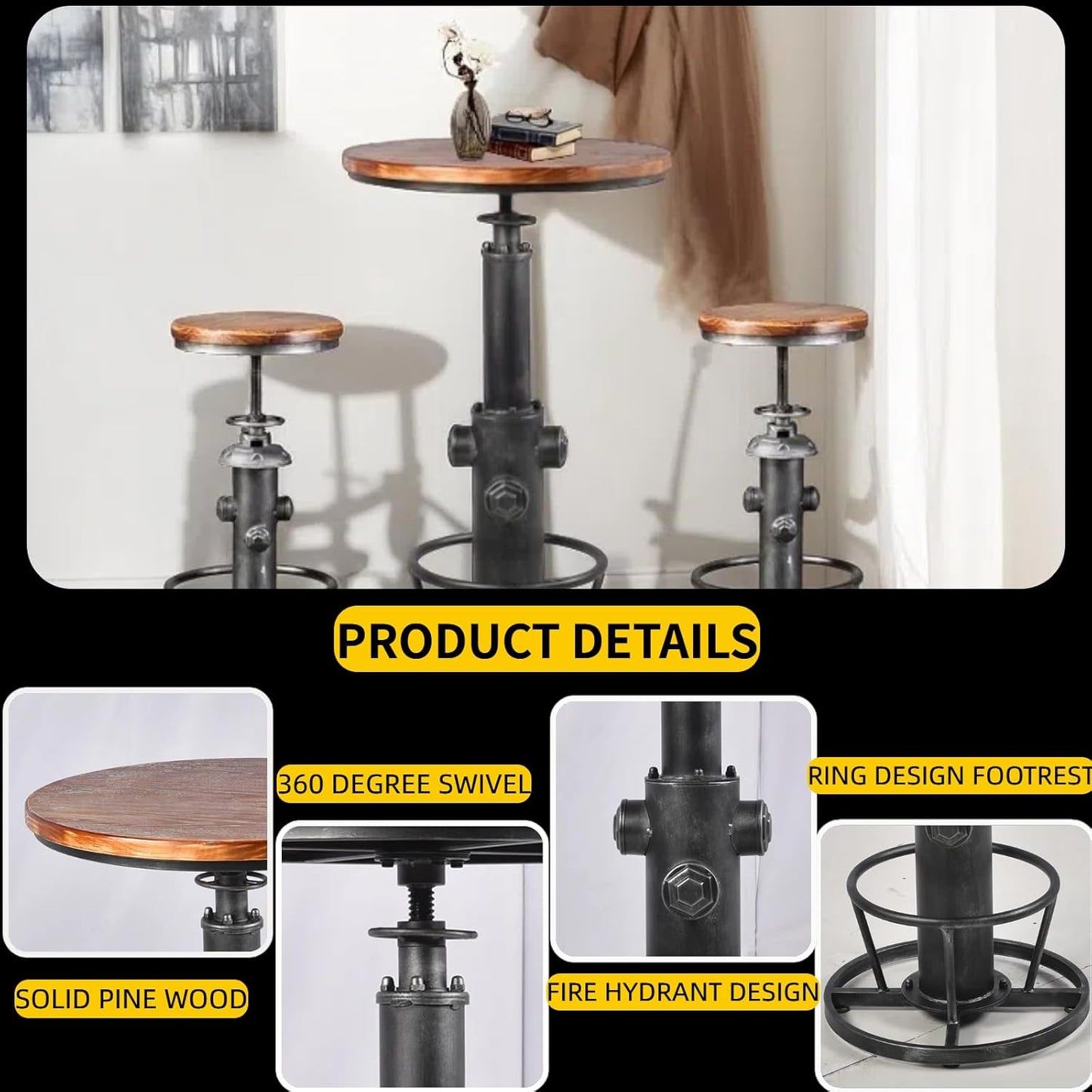 PRODUCT DETAILS

360 DEGREE SWIVEL

RING DESIGN FOOTREST

SOLID PINE WOOD

FIRE HYDRANT DESIGN