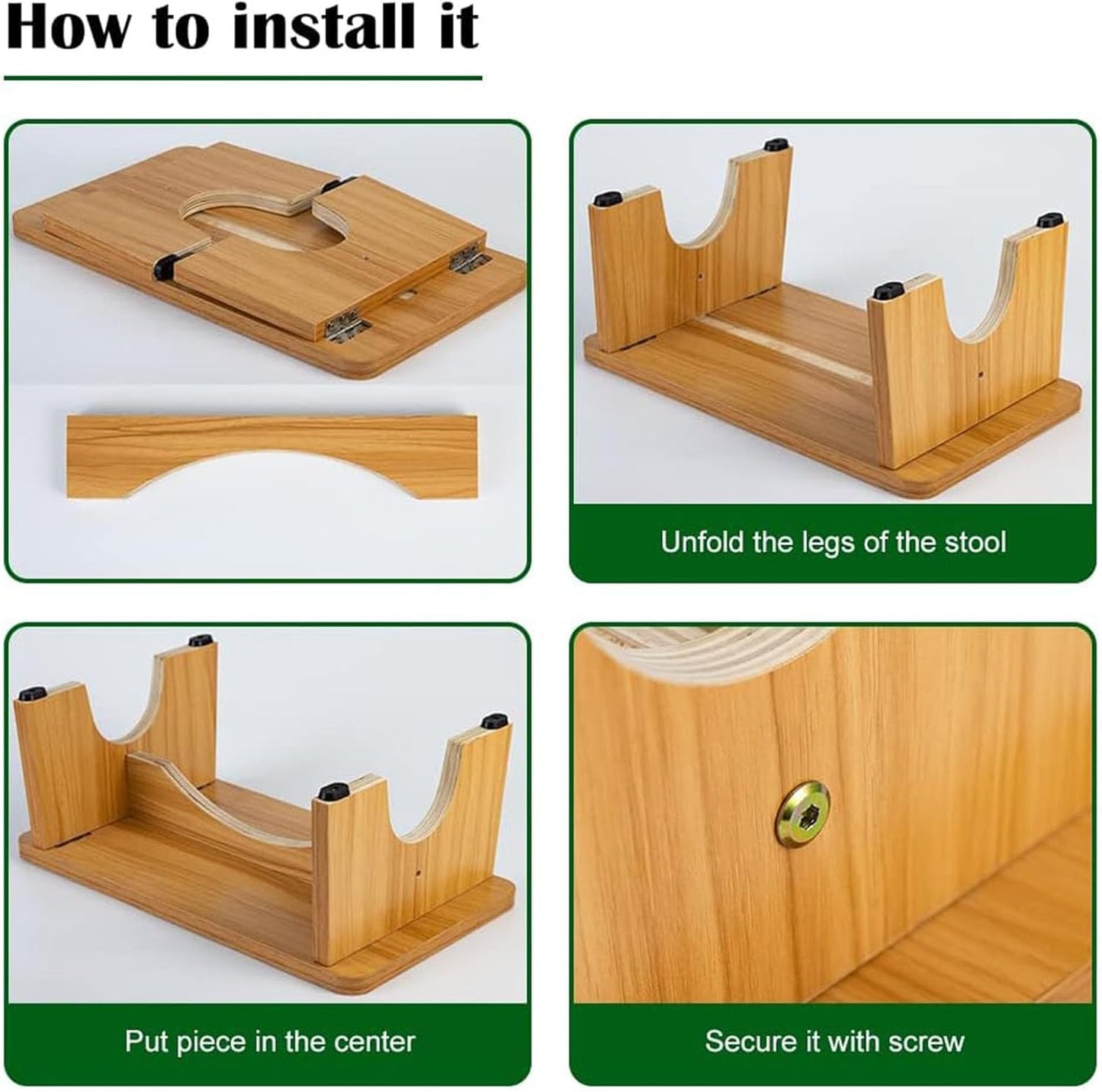 How to install it

Unfold the legs of the stool

Put piece in the center

Secure it with screw