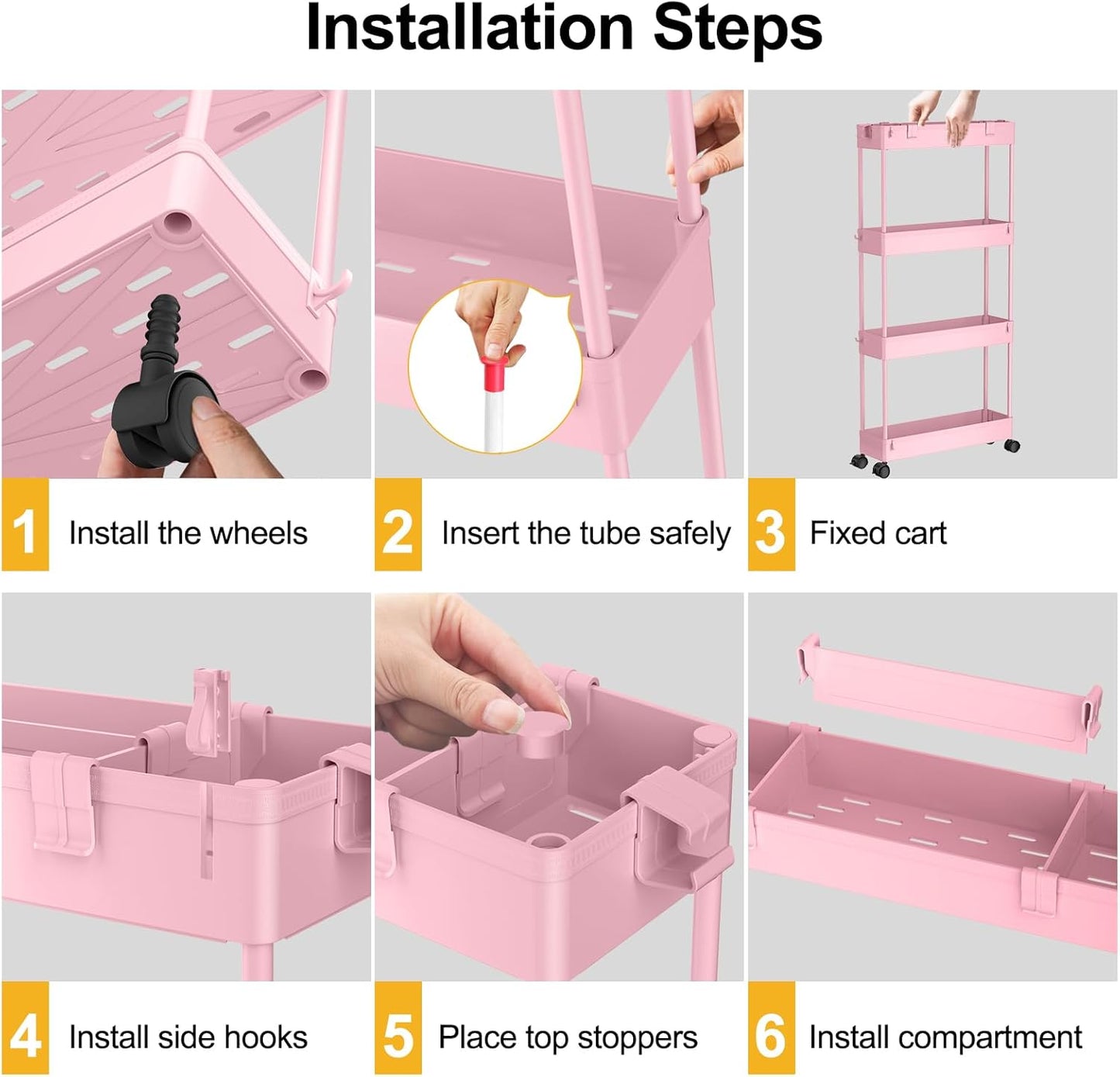 Installation Steps

1 Install the wheels

2 Insert the tube safely

3 Fixed cart

4 Install side hooks

5 Place top stoppers

6 Install compartment