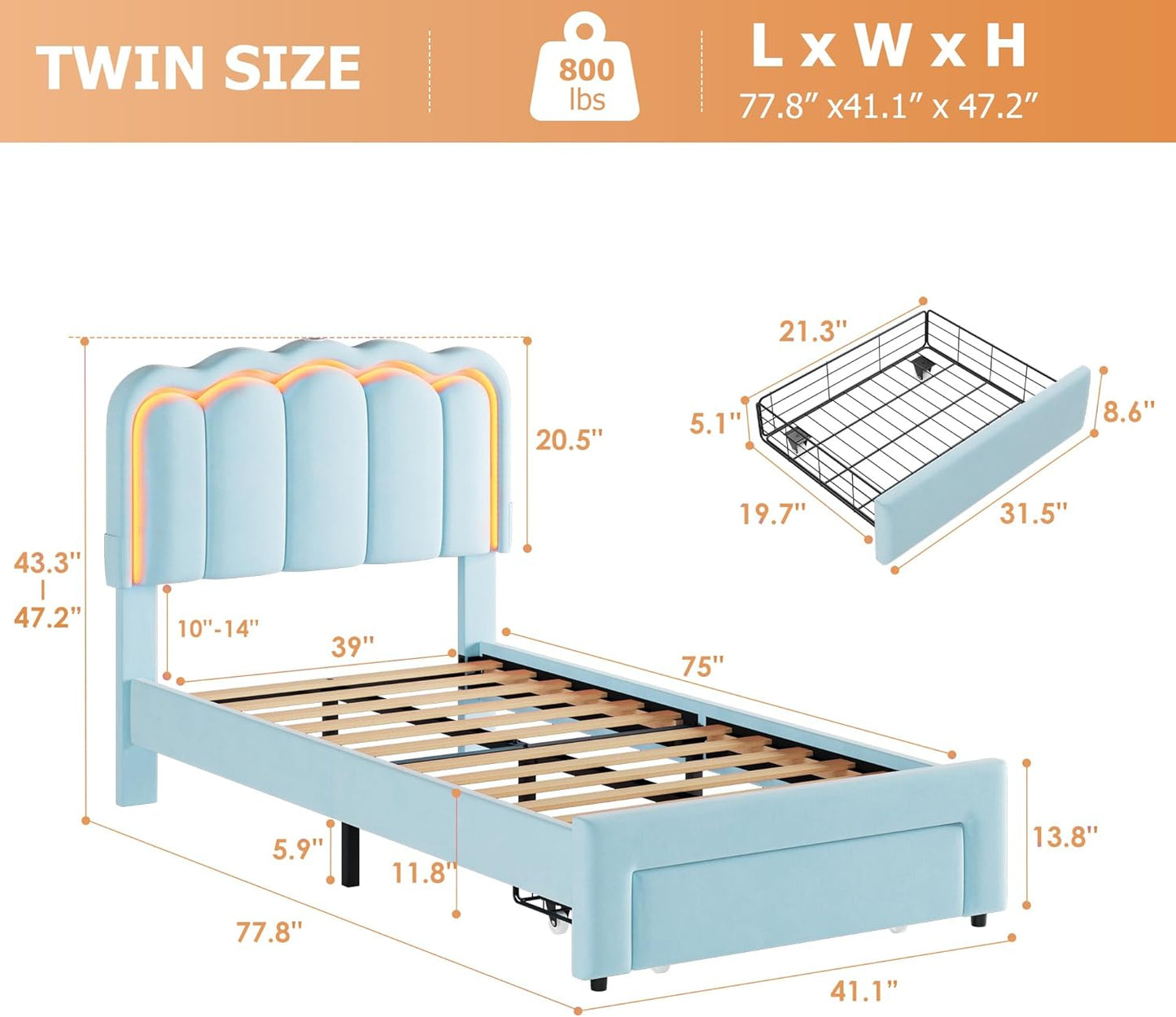 TWIN SIZE

800 lbs

L x W x H
77.8" x41.1" x 47.2"

21.3"
5.1"
8.6"
19.7"
31.5"

20.5"
43.3"
|
47.2"
10"-14"
39"
75"
5.9"
11.8"
13.8"
77.8"
41.1"