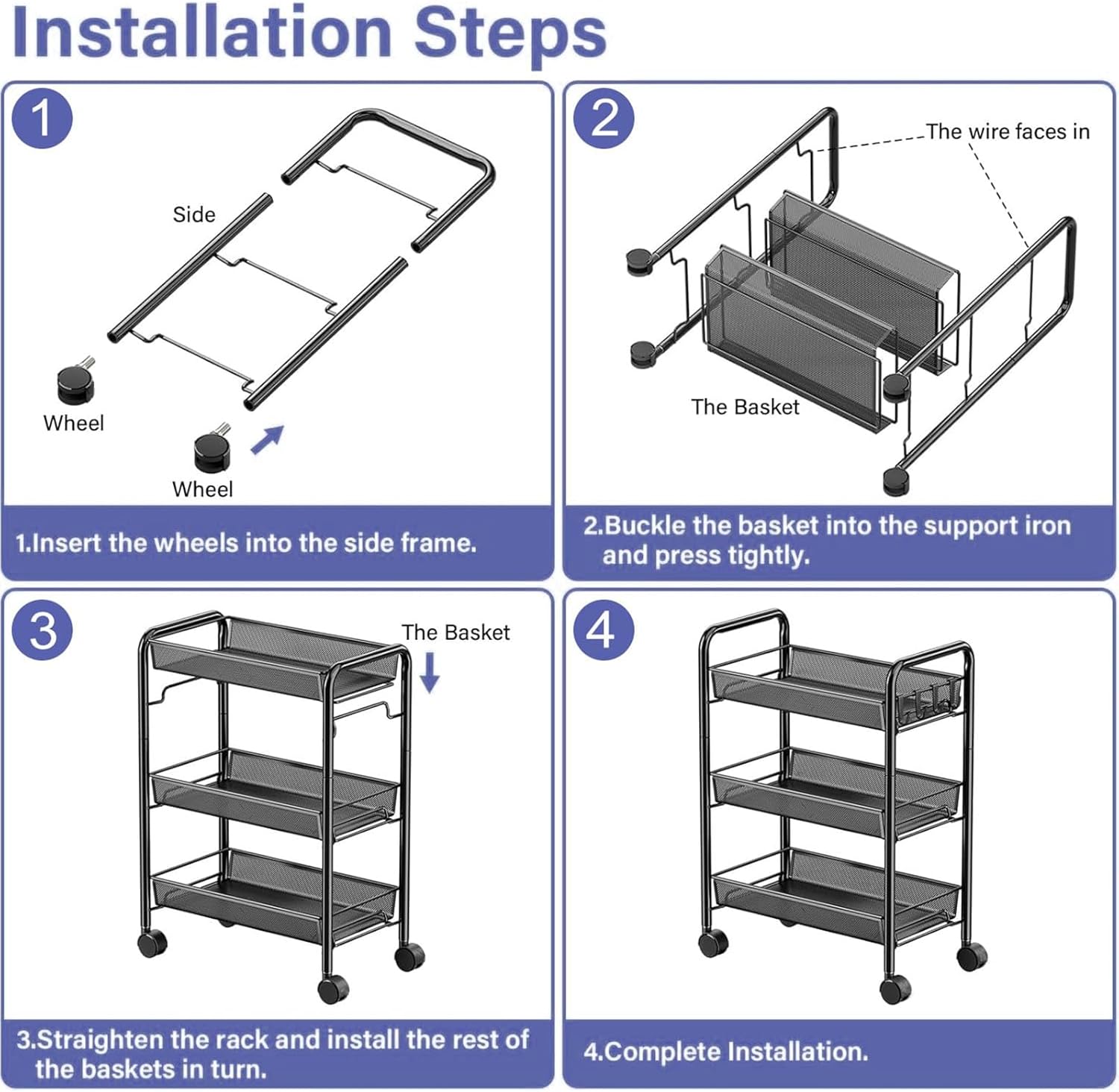 Installation Steps

1

Side

Wheel

Wheel

1.Insert the wheels into the side frame.

2

The wire faces in

The Basket

2.Buckle the basket into the support iron and press tightly.

3

The Basket

3.Straighten the rack and install the rest of the baskets in turn.

4

4.Complete Installation.