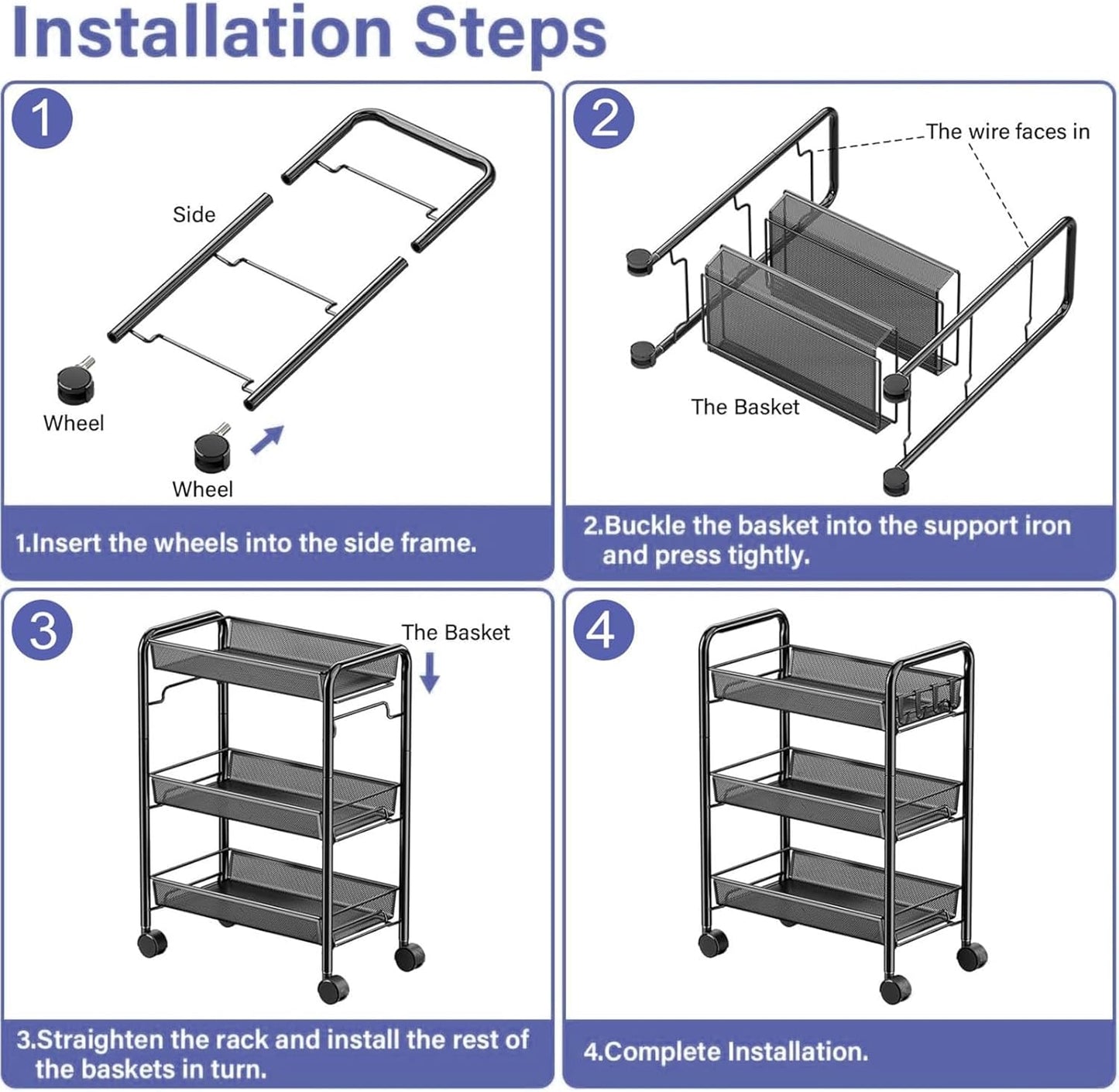 Installation Steps

1

Side

Wheel

Wheel

1.Insert the wheels into the side frame.

2

The wire faces in

The Basket

2.Buckle the basket into the support iron and press tightly.

3

The Basket

3.Straighten the rack and install the rest of the baskets in turn.

4

4.Complete Installation.