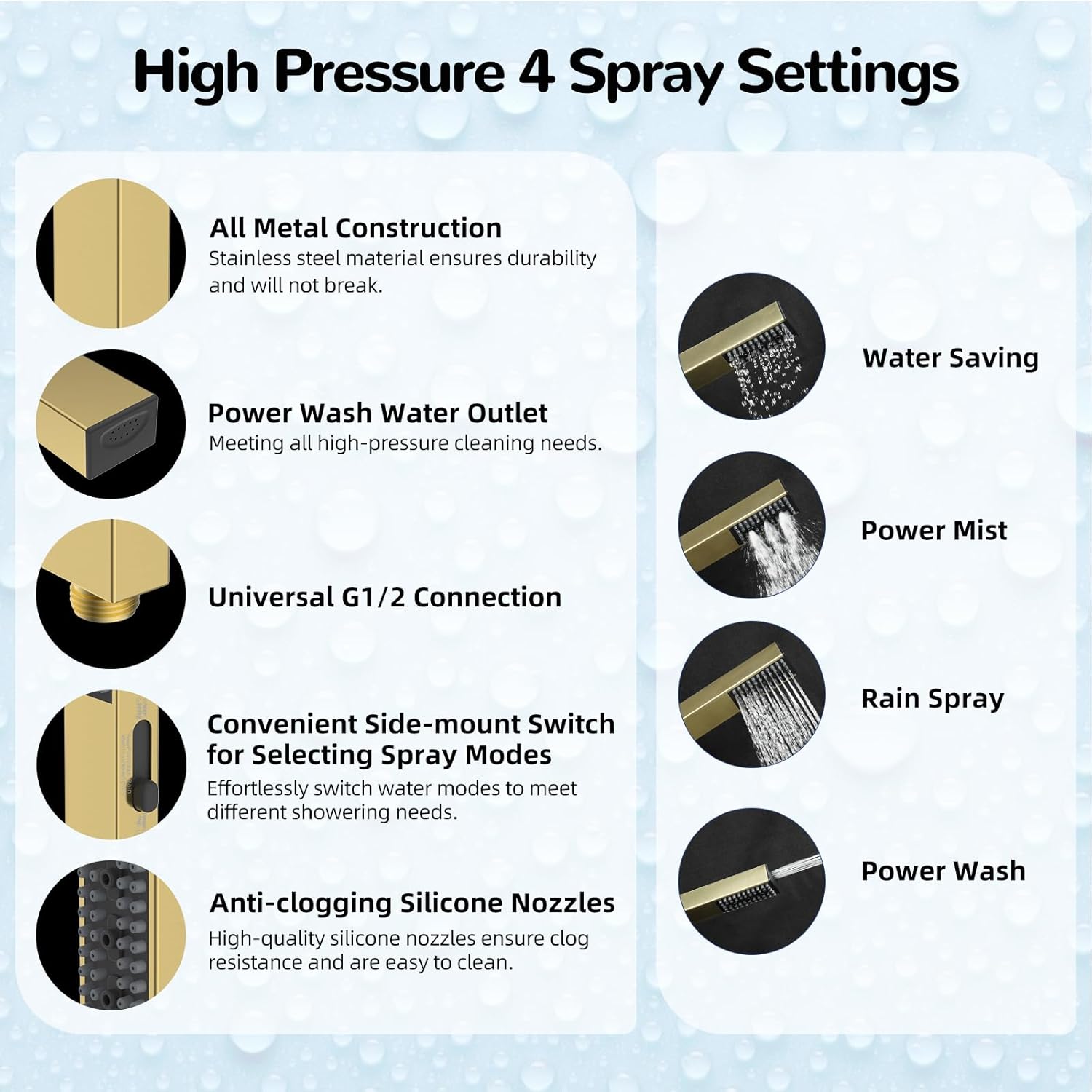 High Pressure 4 Spray Settings

All Metal Construction
Stainless steel material ensures durability and will not break.

Power Wash Water Outlet
Meeting all high-pressure cleaning needs.

Universal G1/2 Connection

Convenient Side-mount Switch for Selecting Spray Modes
Effortlessly switch water modes to meet different showering needs.

Anti-clogging Silicone Nozzles
High-quality silicone nozzles ensure clog resistance and are easy to clean.

Water Saving

Power Mist

Rain Spray

Power Wash