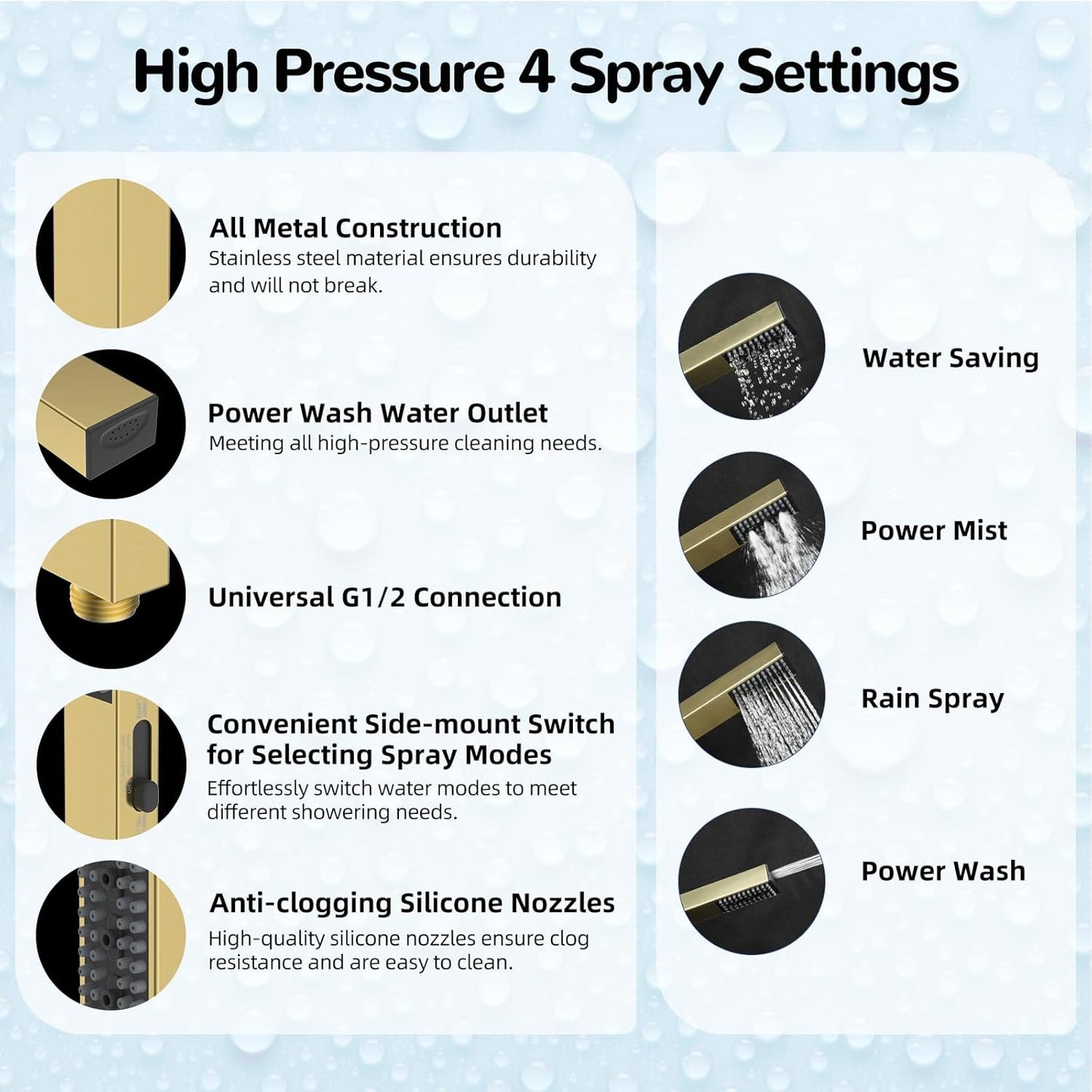 High Pressure 4 Spray Settings

All Metal Construction
Stainless steel material ensures durability and will not break.

Power Wash Water Outlet
Meeting all high-pressure cleaning needs.

Universal G1/2 Connection

Convenient Side-mount Switch for Selecting Spray Modes
Effortlessly switch water modes to meet different showering needs.

Anti-clogging Silicone Nozzles
High-quality silicone nozzles ensure clog resistance and are easy to clean.

Water Saving

Power Mist

Rain Spray

Power Wash