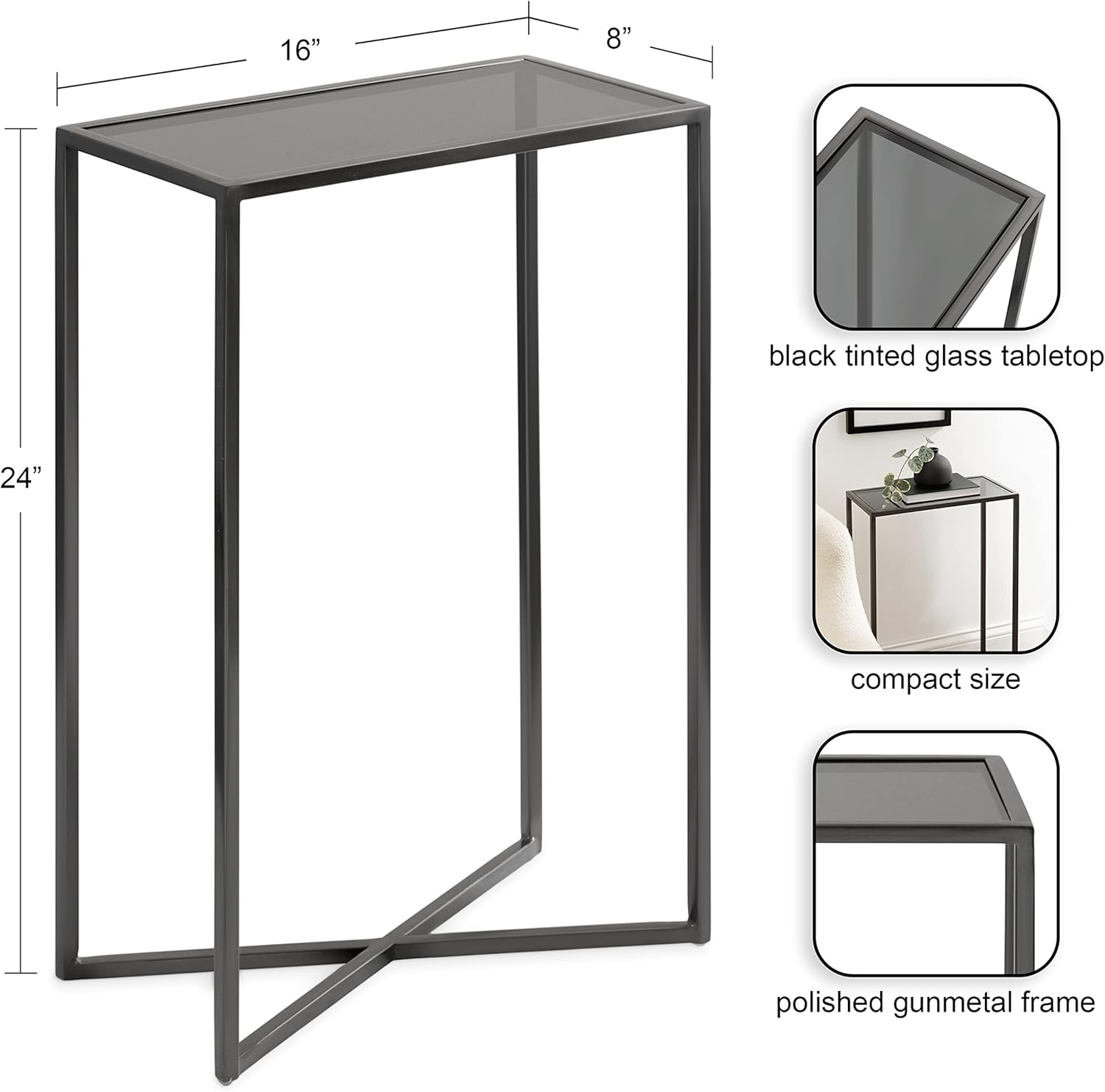 16”

8”

24”

black tinted glass tabletop

compact size

polished gunmetal frame