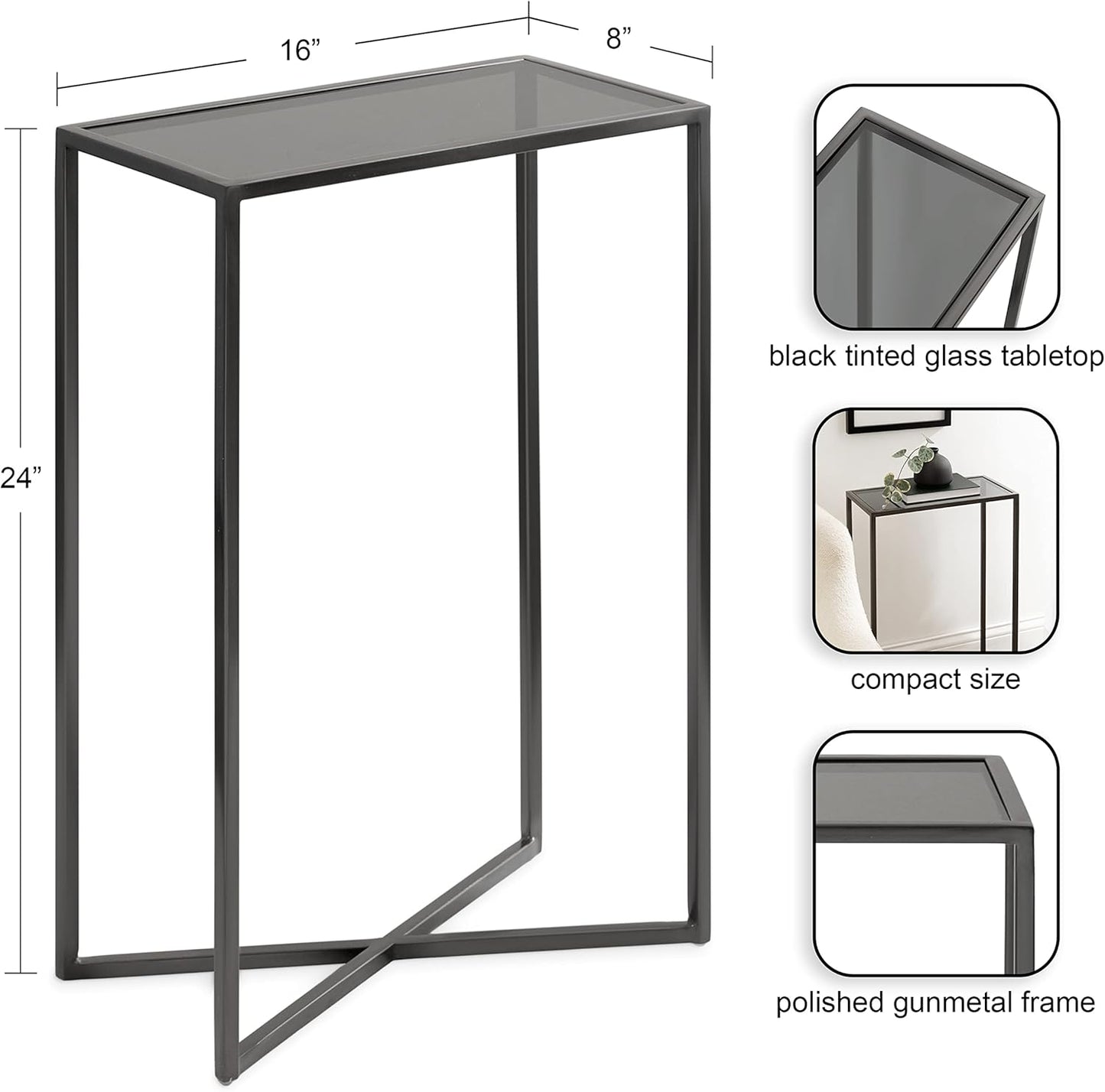 16”
8”
24”

black tinted glass tabletop

compact size

polished gunmetal frame