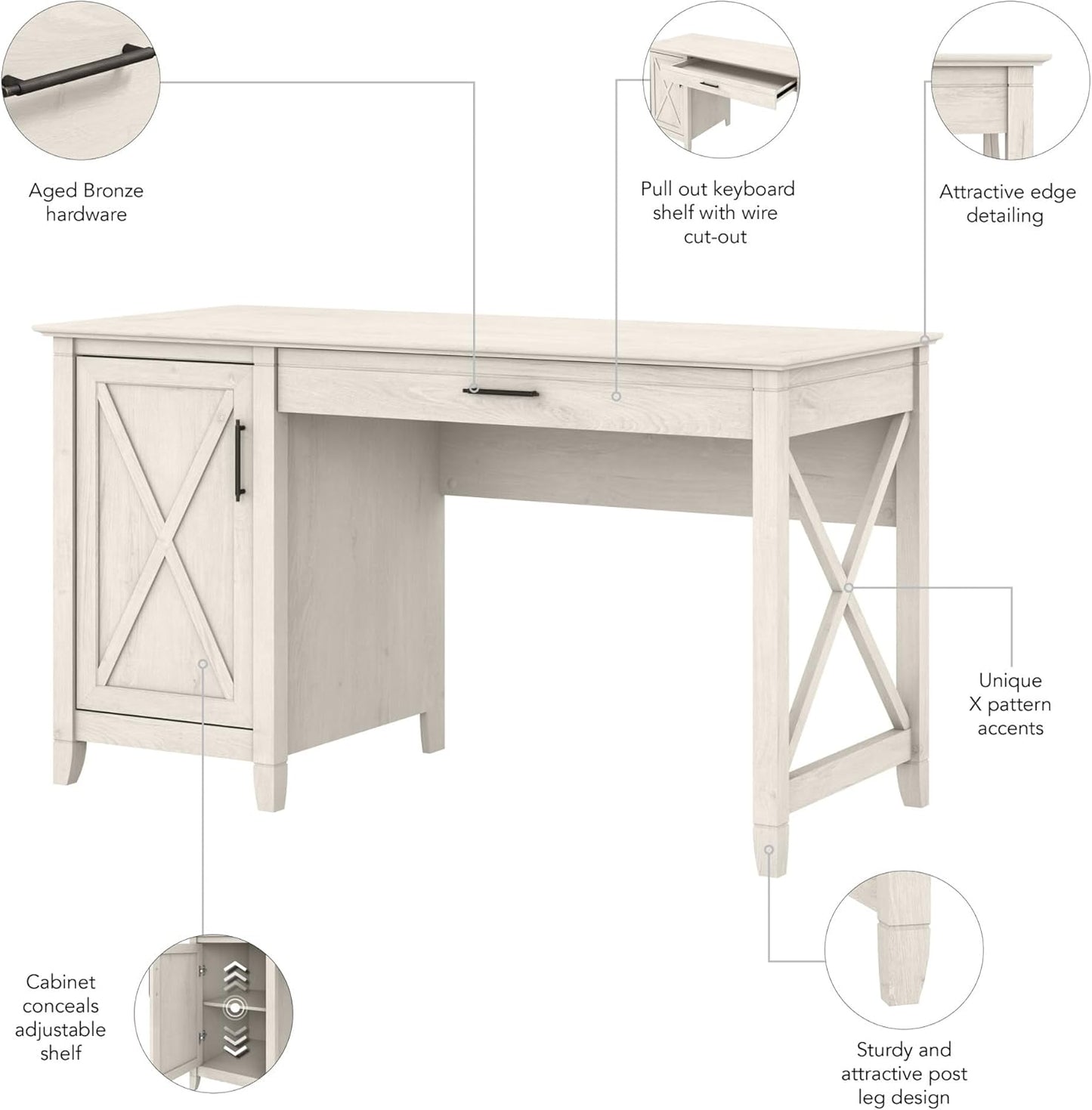 Aged Bronze hardware

Pull out keyboard shelf with wire cut-out

Attractive edge detailing

Unique X pattern accents

Cabinet conceals adjustable shelf

Sturdy and attractive post leg design