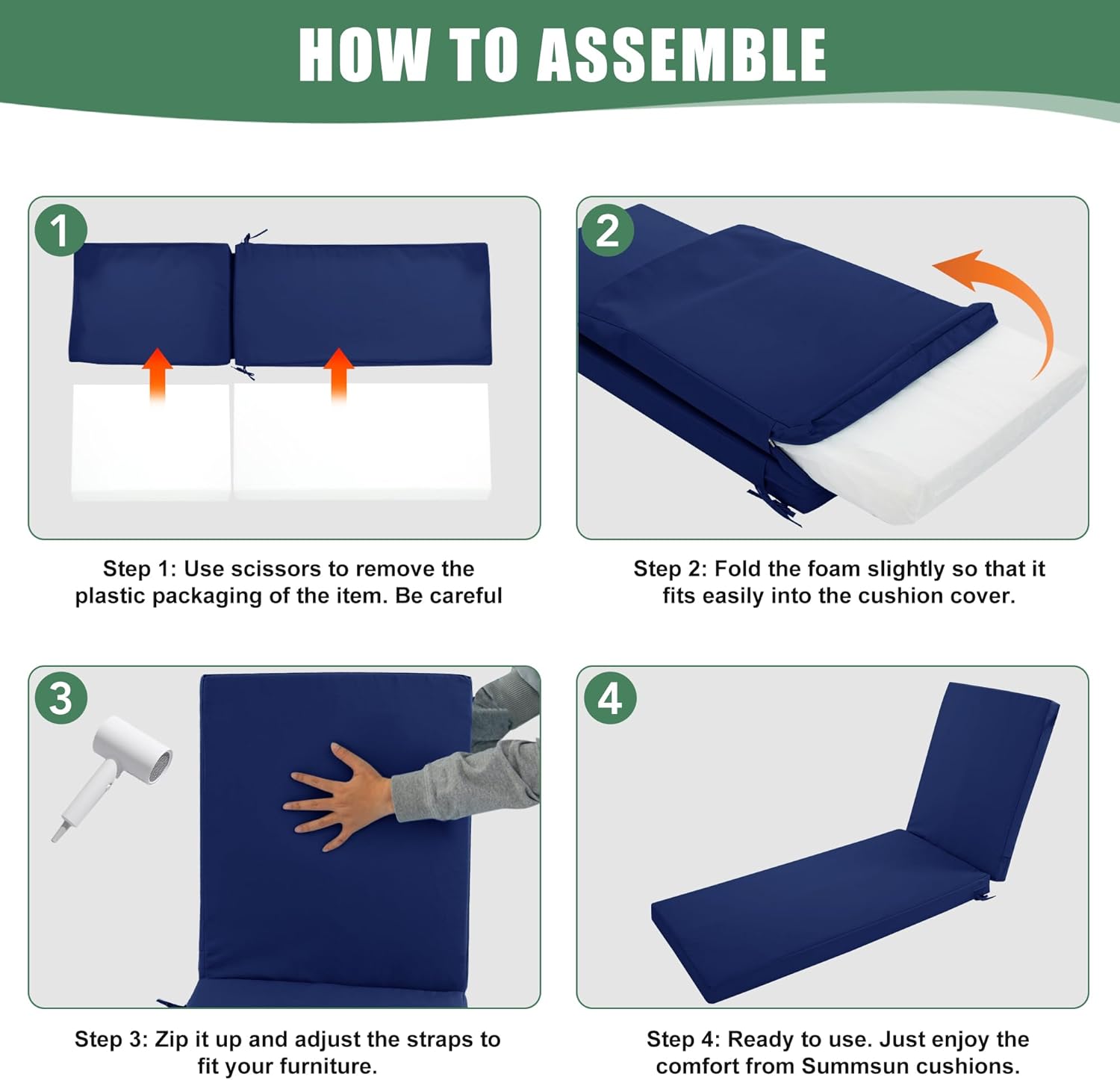 HOW TO ASSEMBLE

1

Step 1: Use scissors to remove the plastic packaging of the item. Be careful

2

Step 2: Fold the foam slightly so that it fits easily into the cushion cover.

3

Step 3: Zip it up and adjust the straps to fit your furniture.

4

Step 4: Ready to use. Just enjoy the comfort from Summsun cushions.