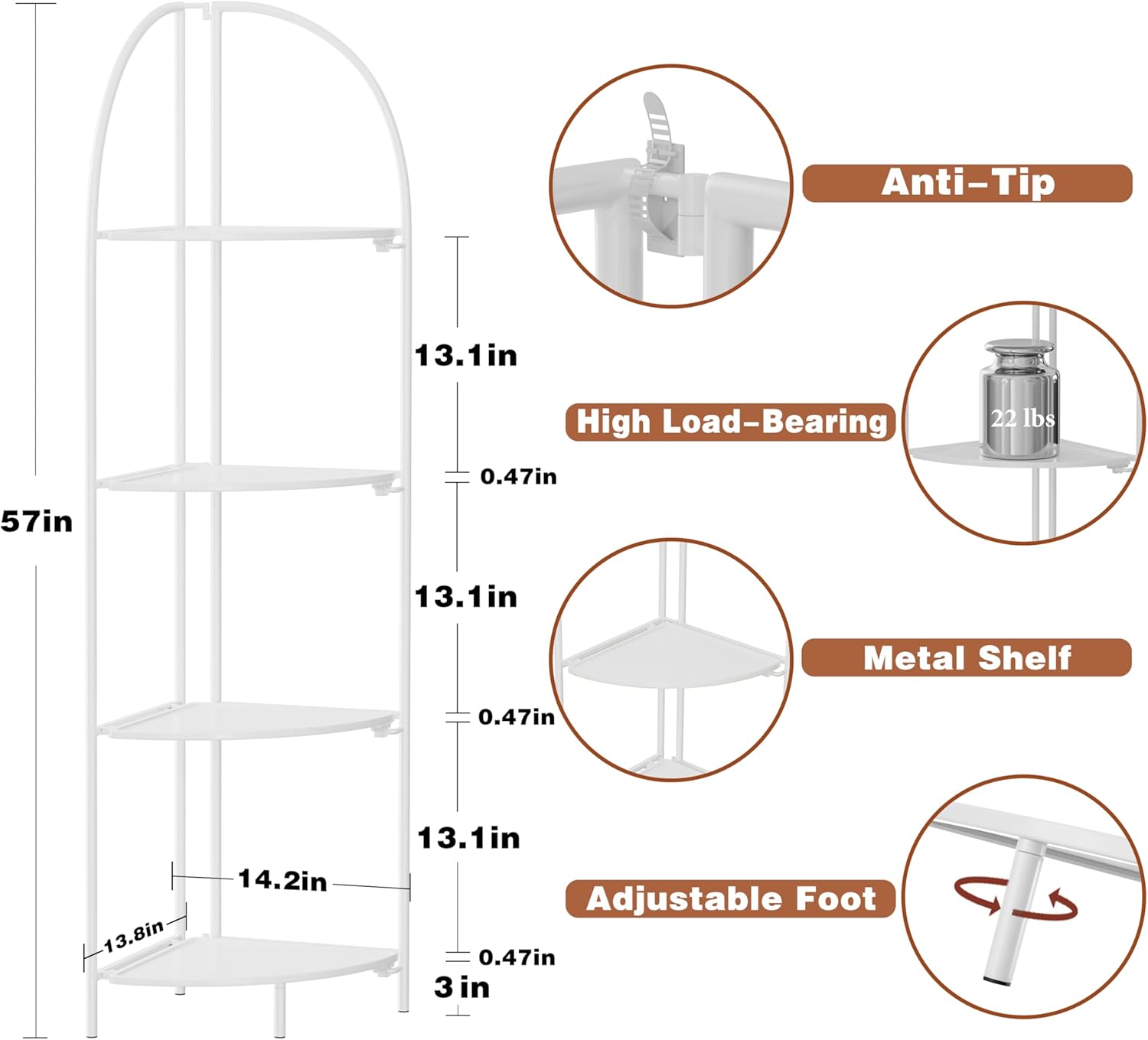 57in

13.1in

0.47in

13.1in

0.47in

13.1in

14.2in

13.8in

0.47in

3 in

Anti-Tip

High Load-Bearing

22 lbs

Metal Shelf

Adjustable Foot