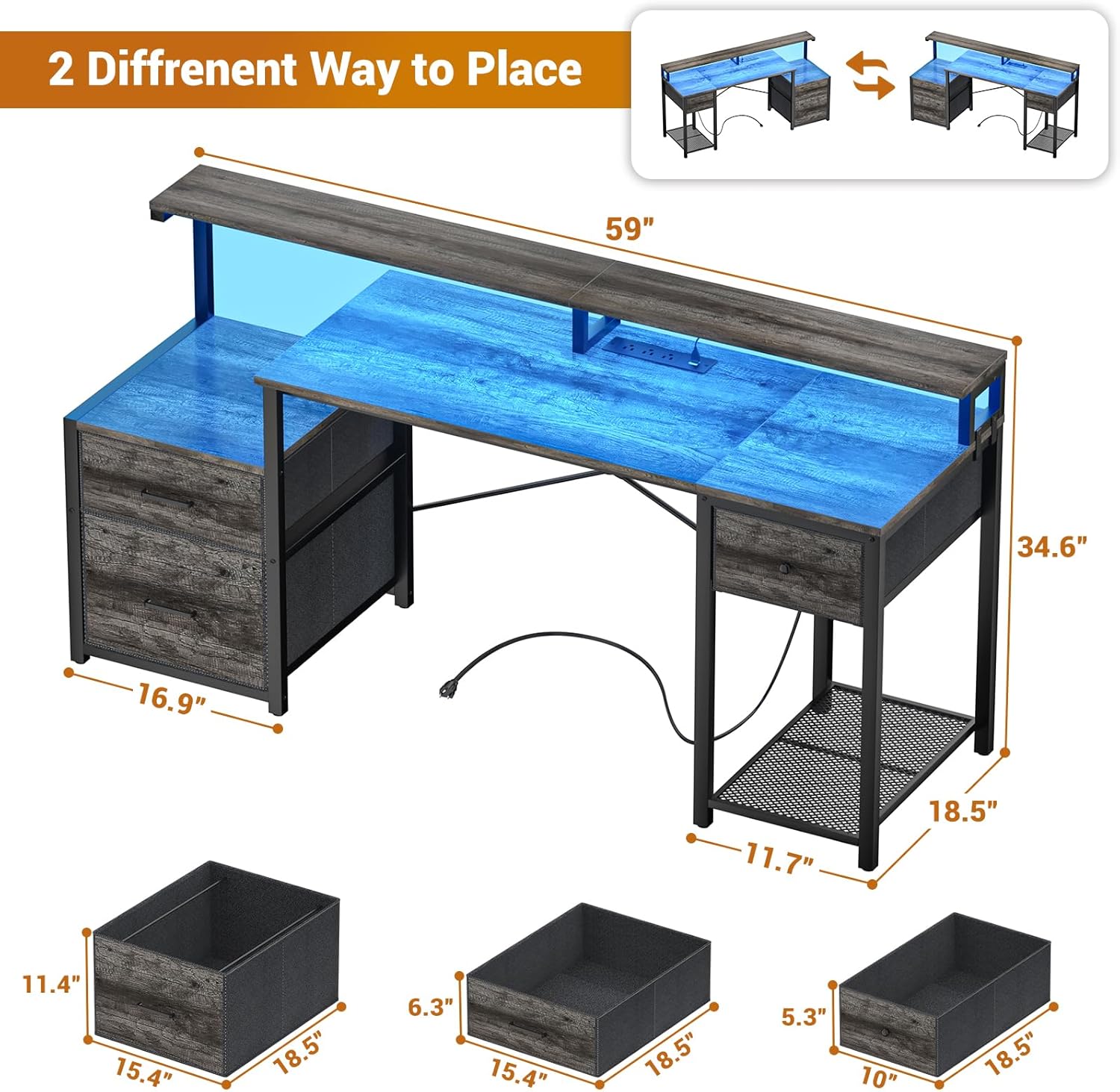 2 Diffrenent Way to Place

59"

34.6"

16.9"

18.5"

11.7"

11.4"

15.4"

18.5"

6.3"

15.4"

18.5"

5.3"

10"

18.5"